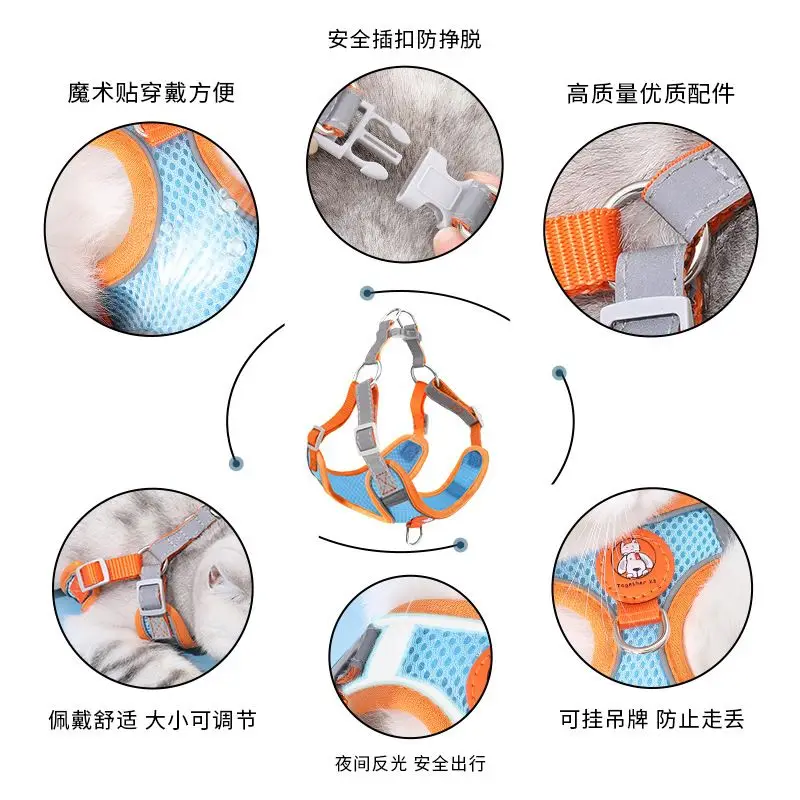 安全插扣防挣脱

魔术贴穿戴方便

高质量优质配件

Together XS

佩戴舒适 大小可调节

可挂吊牌 防止走丢

夜间反光 安全出行