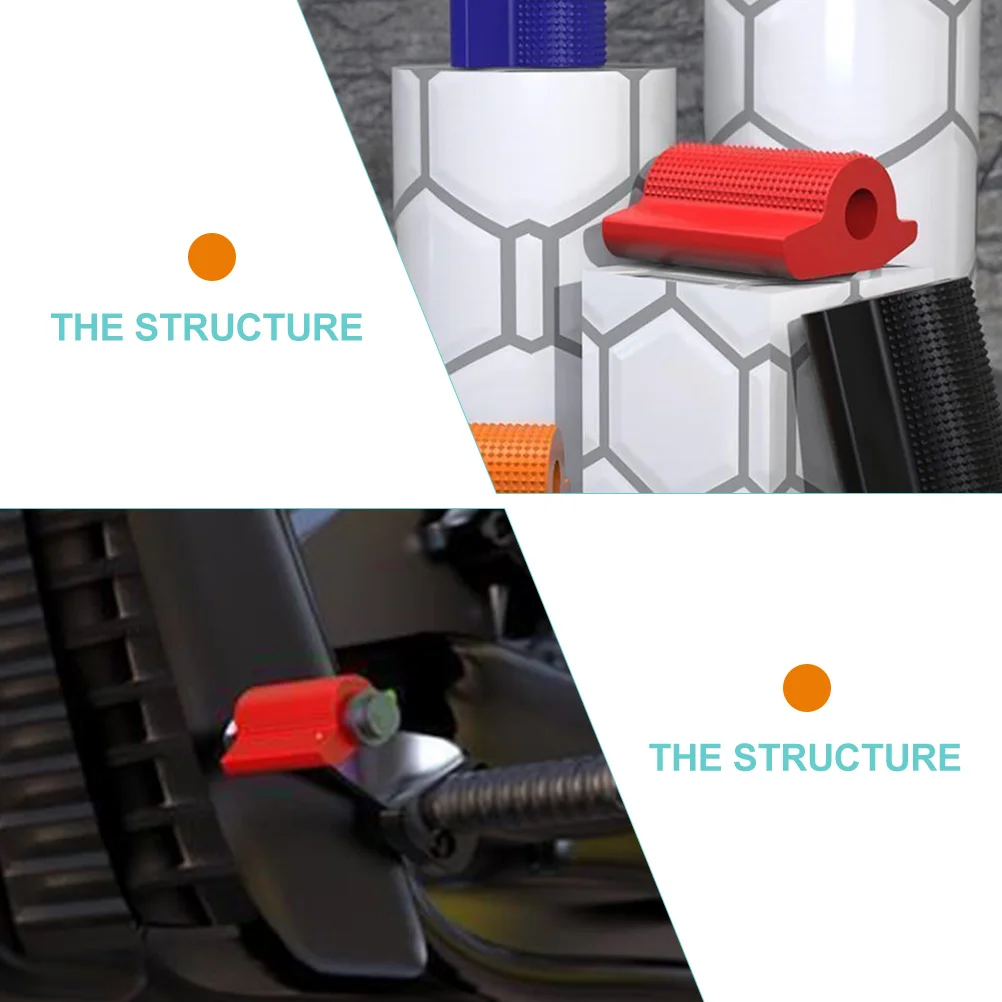 THE STRUCTURE

THE STRUCTURE