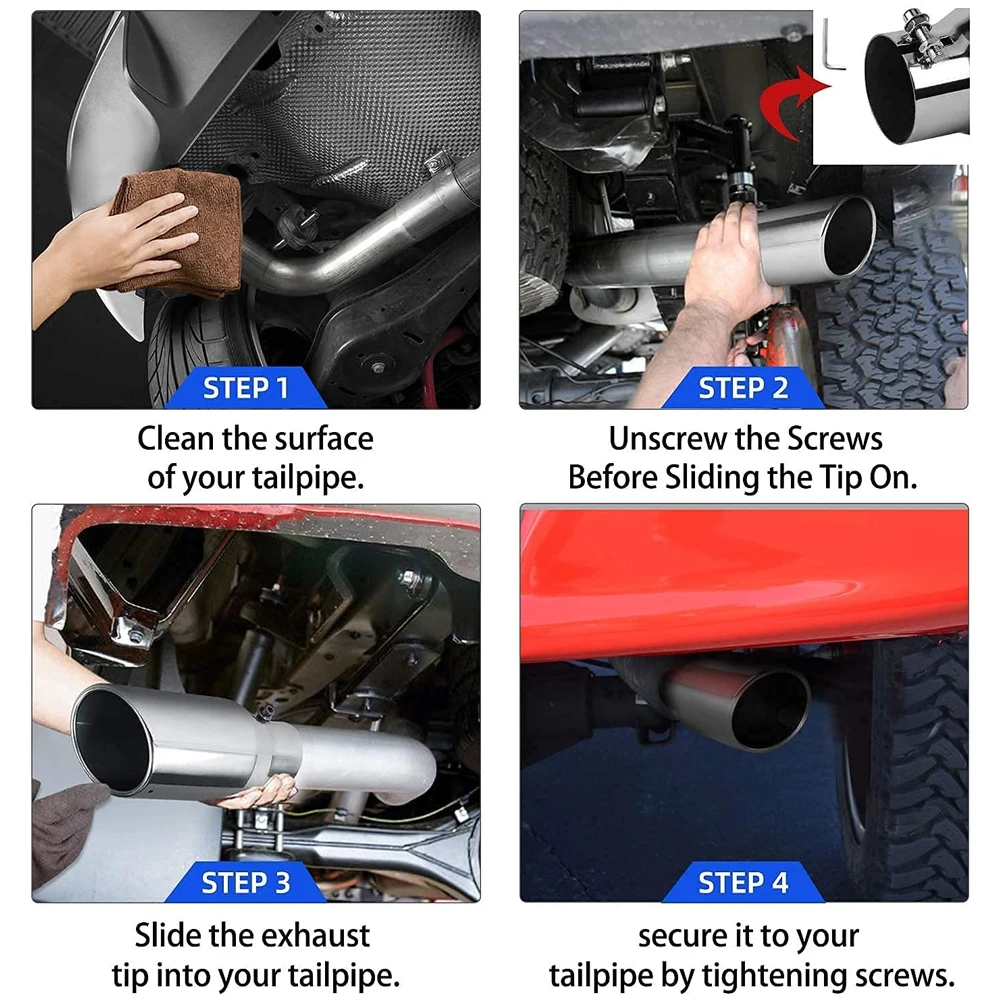 STEP 1

Clean the surface of your tailpipe.

STEP 2

Unscrew the Screws Before Sliding the Tip On.

STEP 3

Slide the exhaust tip into your tailpipe.

STEP 4

secure it to your tailpipe by tightening screws.