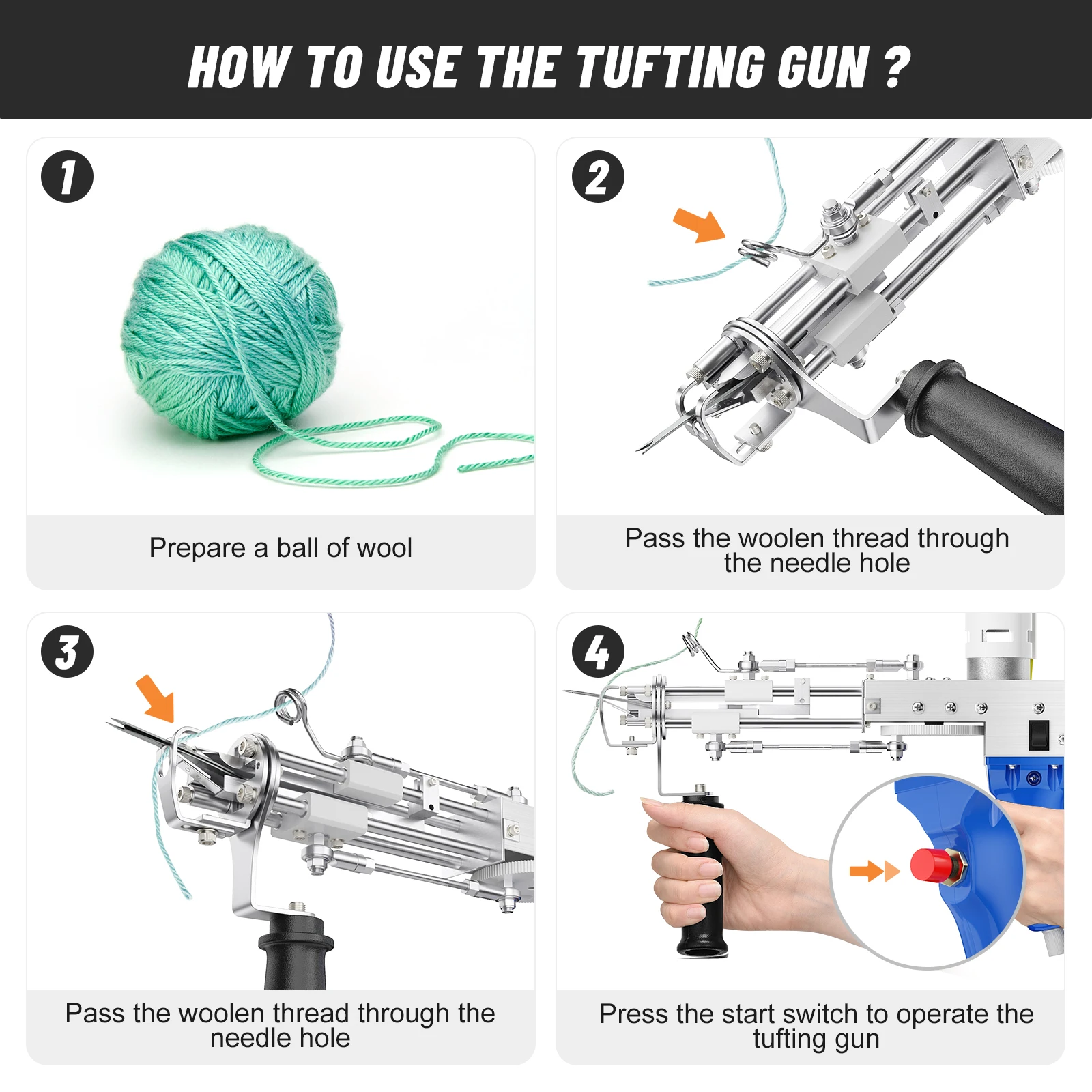 HOW TO USE THE TUFTING GUN ?

1

Prepare a ball of wool

2

Pass the woolen thread through the needle hole

3

Pass the woolen thread through the needle hole

4

Press the start switch to operate the tufting gun