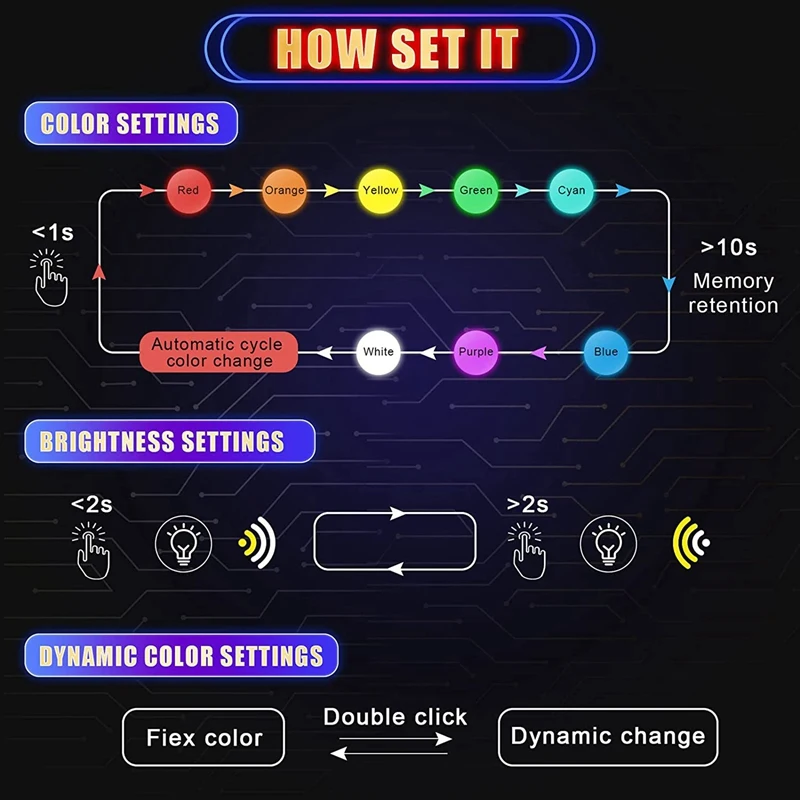 HOW SET IT

COLOR SETTINGS

<1s

Red
Orange
Yellow
Green
Cyan

>10s
Memory retention

Blue
Purple
White
Automatic cycle color change

BRIGHTNESS SETTINGS

<2s

>2s

DYNAMIC COLOR SETTINGS

Fiex color

Double click

Dynamic change