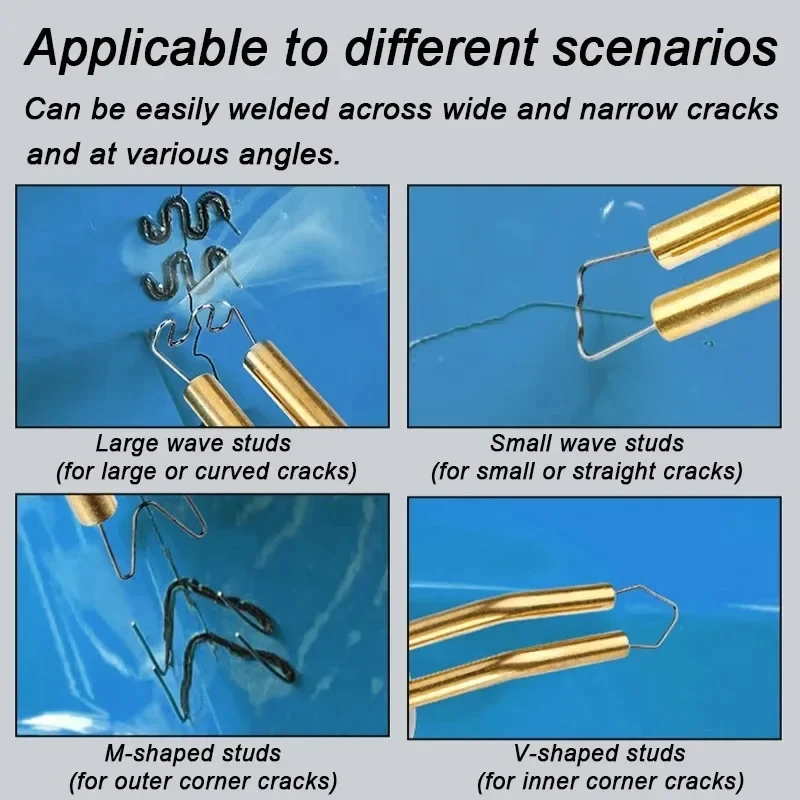 Applicable to different scenarios

Can be easily welded across wide and narrow cracks and at various angles.

Large wave studs
(for large or curved cracks)

Small wave studs
(for small or straight cracks)

M-shaped studs
(for outer corner cracks)

V-shaped studs
(for inner corner cracks)