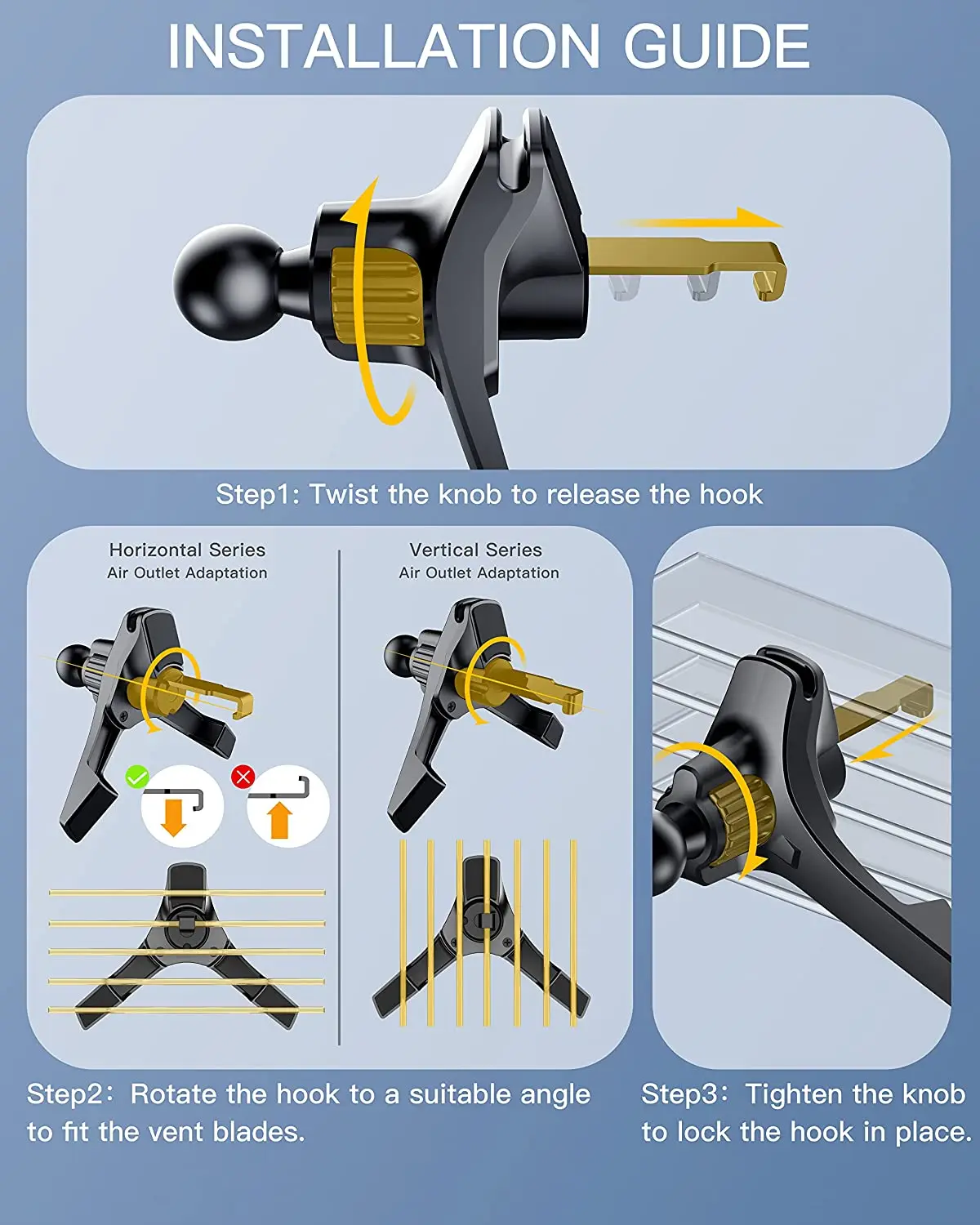 INSTALLATION GUIDE

Step1: Twist the knob to release the hook

Horizontal Series
Air Outlet Adaptation

Vertical Series
Air Outlet Adaptation

Step2: Rotate the hook to a suitable angle to fit the vent blades.

Step3: Tighten the knob to lock the hook in place.