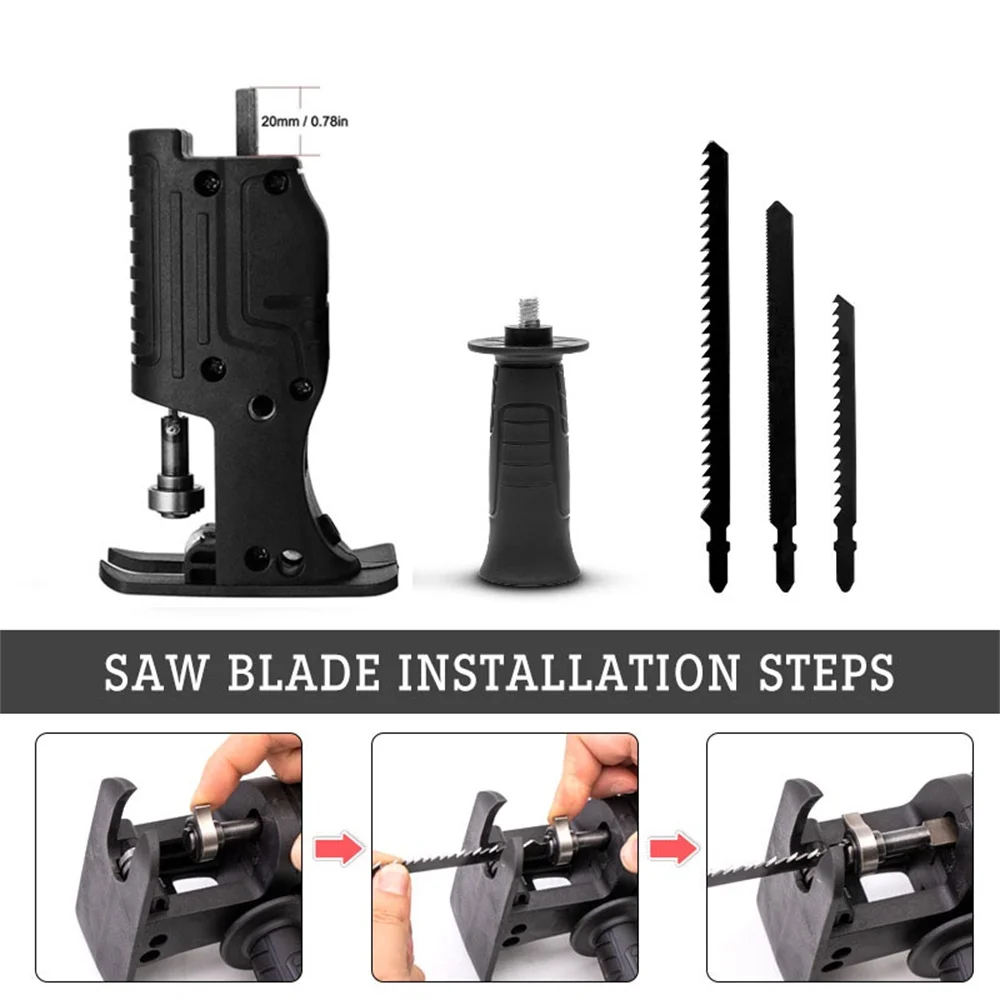 20mm / 0.78in

SAW BLADE INSTALLATION STEPS