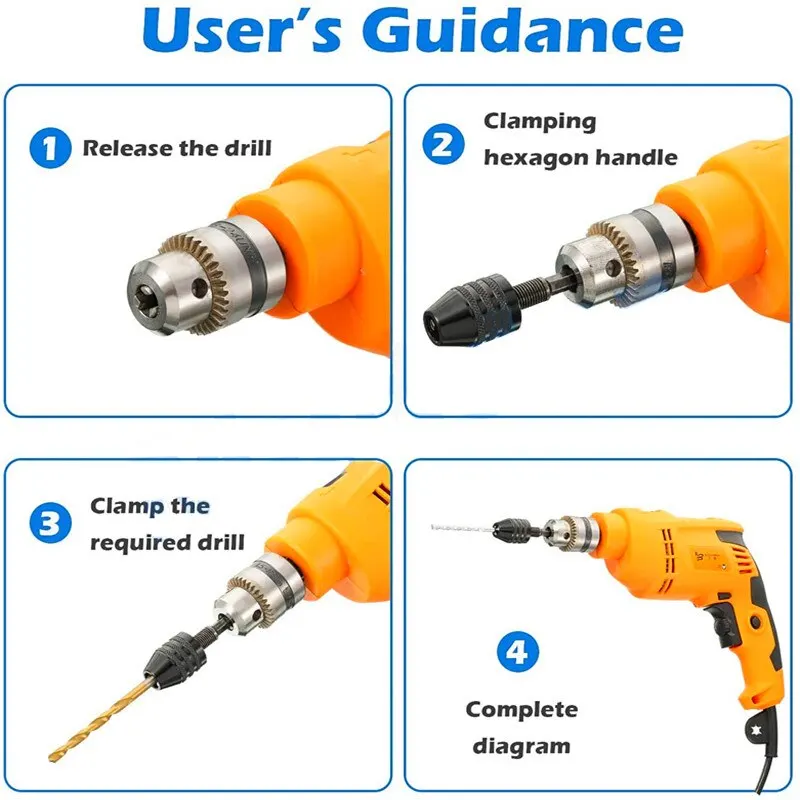 User's Guidance

1 Release the drill

2 Clamping hexagon handle

3 Clamp the required drill

4 Complete diagram