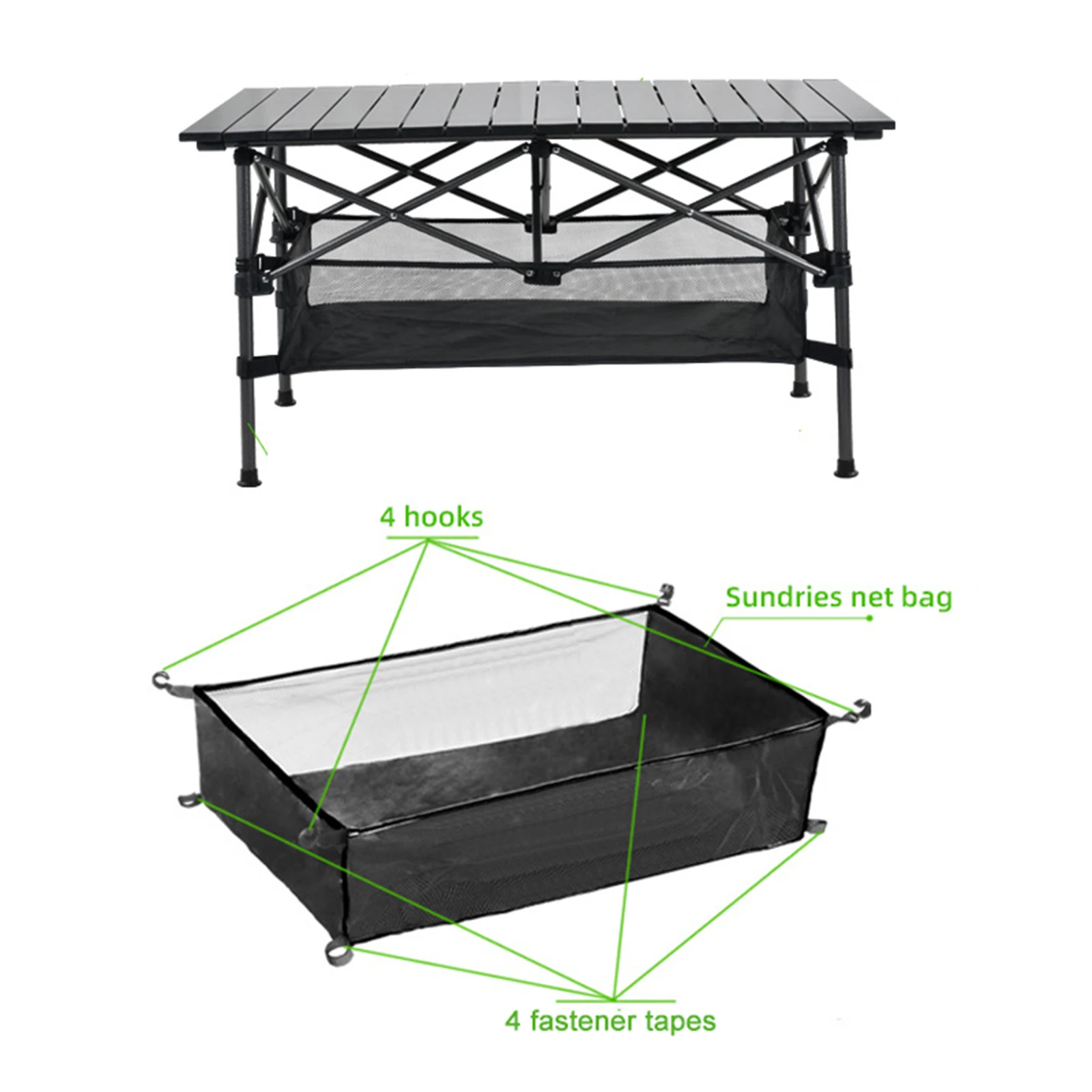 4 hooks

Sundries net bag

4 fastener tapes