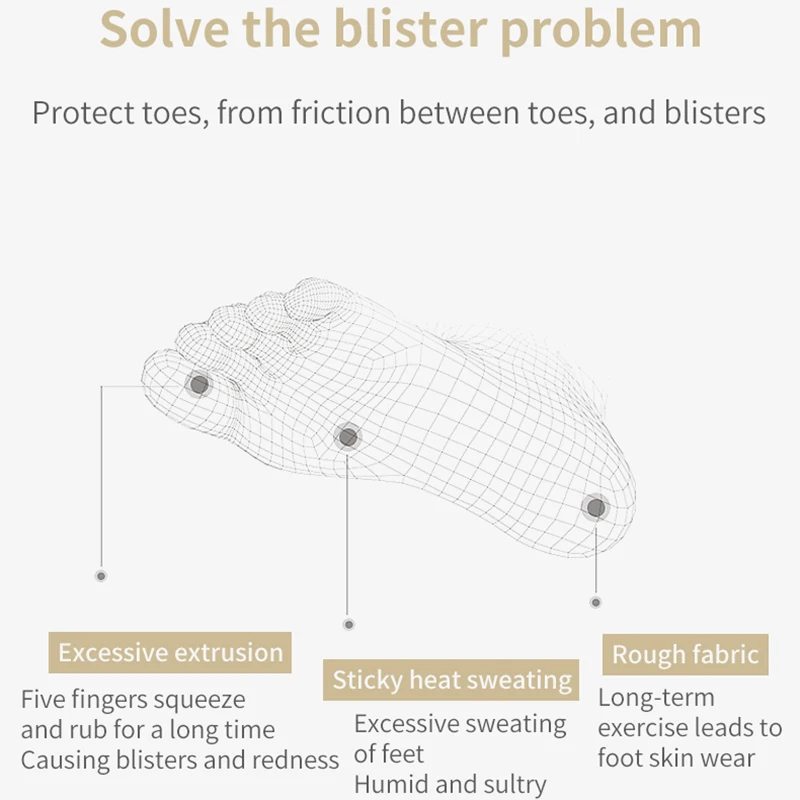 Solve the blister problem

Protect toes, from friction between toes, and blisters

Excessive extrusion

Five fingers squeeze and rub for a long time Causing blisters and redness

Sticky heat sweating

Excessive sweating of feet Humid and sultry

Rough fabric

Long-term exercise leads to foot skin wear