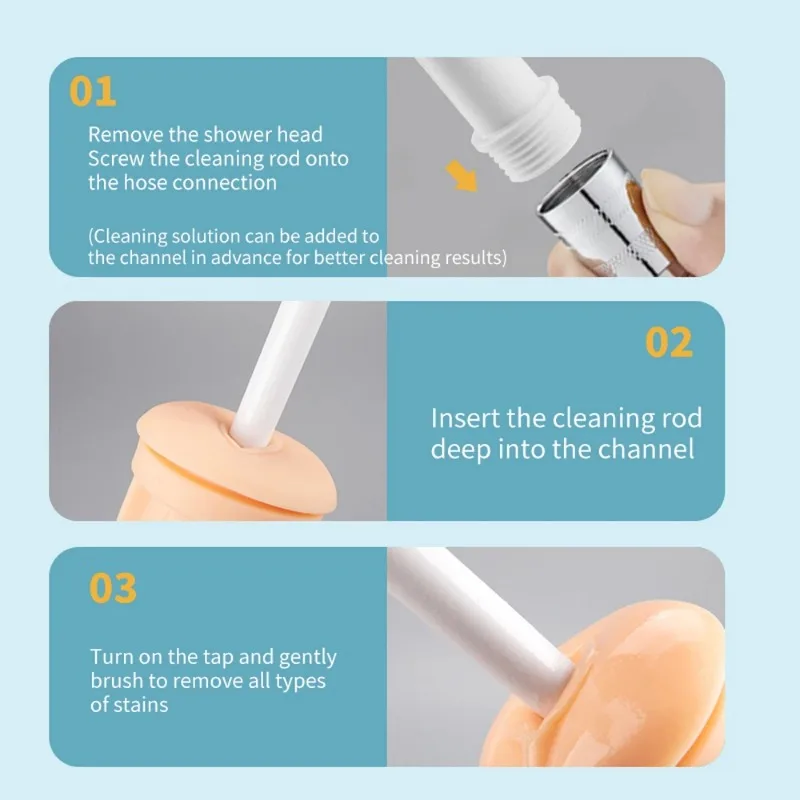 01

Remove the shower head
Screw the cleaning rod onto the hose connection

(Cleaning solution can be added to the channel in advance for better cleaning results)

02

Insert the cleaning rod deep into the channel

03

Turn on the tap and gently brush to remove all types of stains