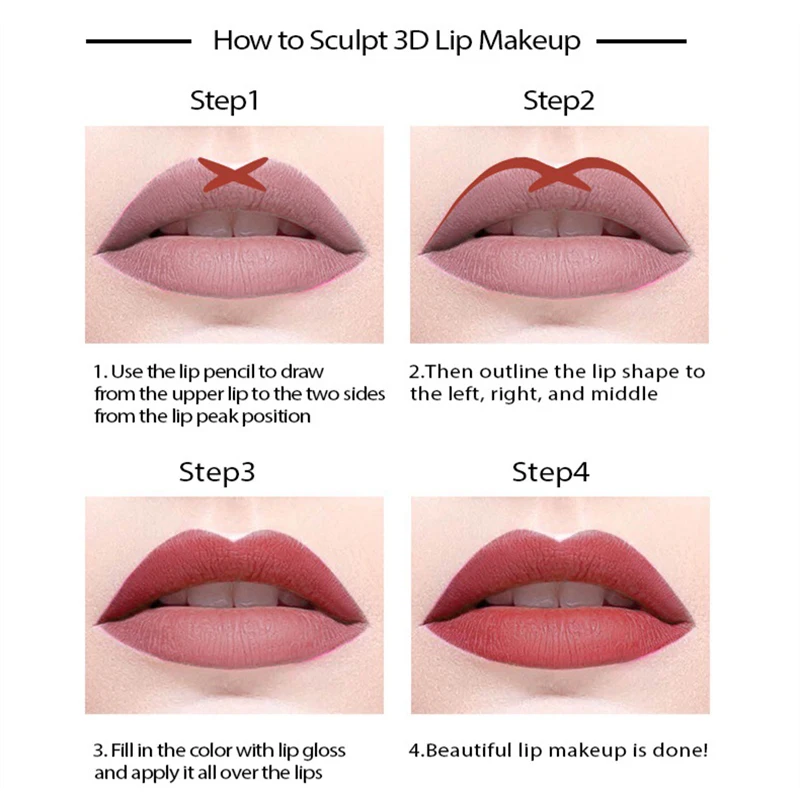 How to Sculpt 3D Lip Makeup

Step1

1. Use the lip pencil to draw from the upper lip to the two sides from the lip peak position

Step2

2.Then outline the lip shape to the left, right, and middle

Step3

3. Fill in the color with lip gloss and apply it all over the lips

Step4

4.Beautiful lip makeup is done!