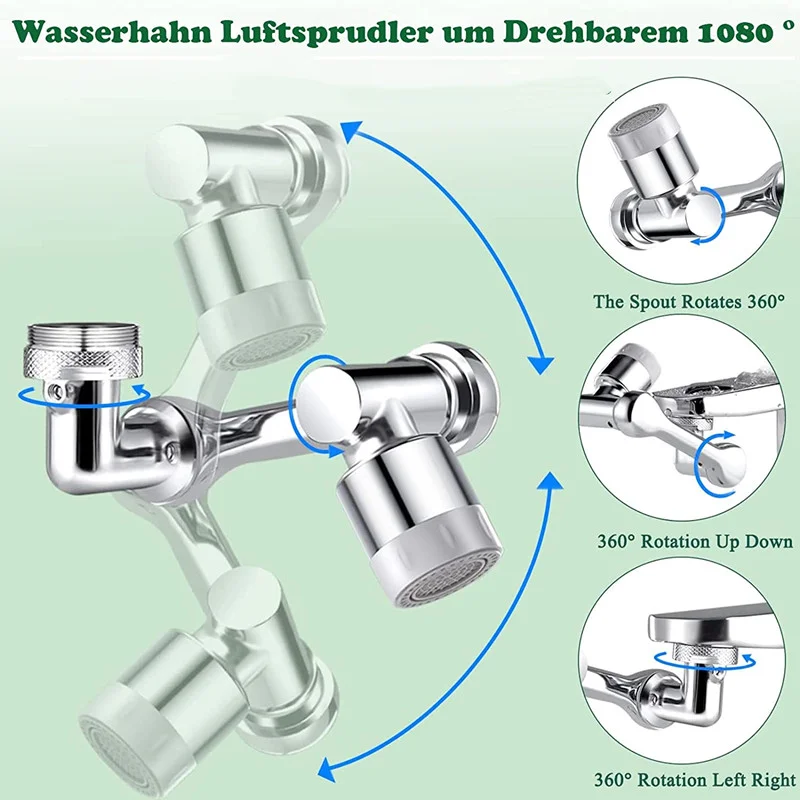 Wasserhahn Luftsprudler um Drehbarem 1080 °

The Spout Rotates 360°

360° Rotation Up Down

360° Rotation Left Right