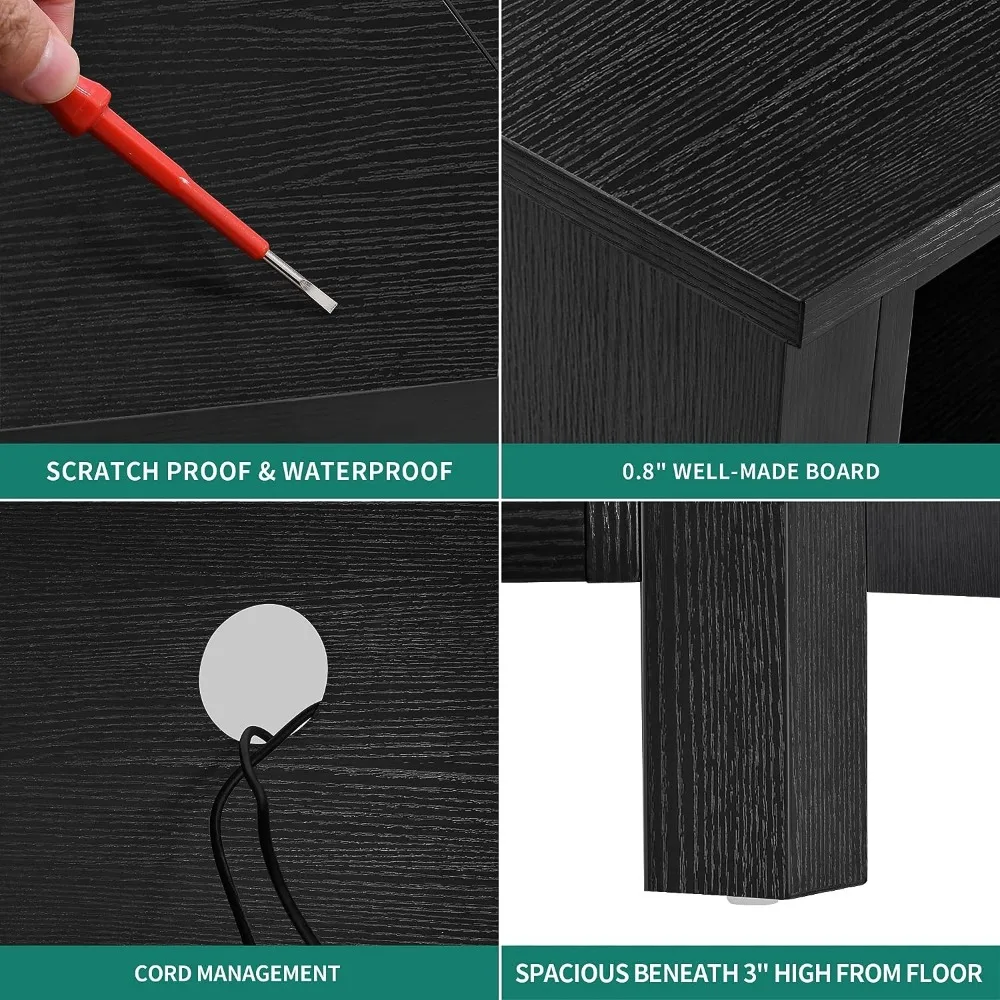 SCRATCH PROOF & WATERPROOF

0.8" WELL-MADE BOARD

CORD MANAGEMENT

SPACIOUS BENEATH 3" HIGH FROM FLOOR