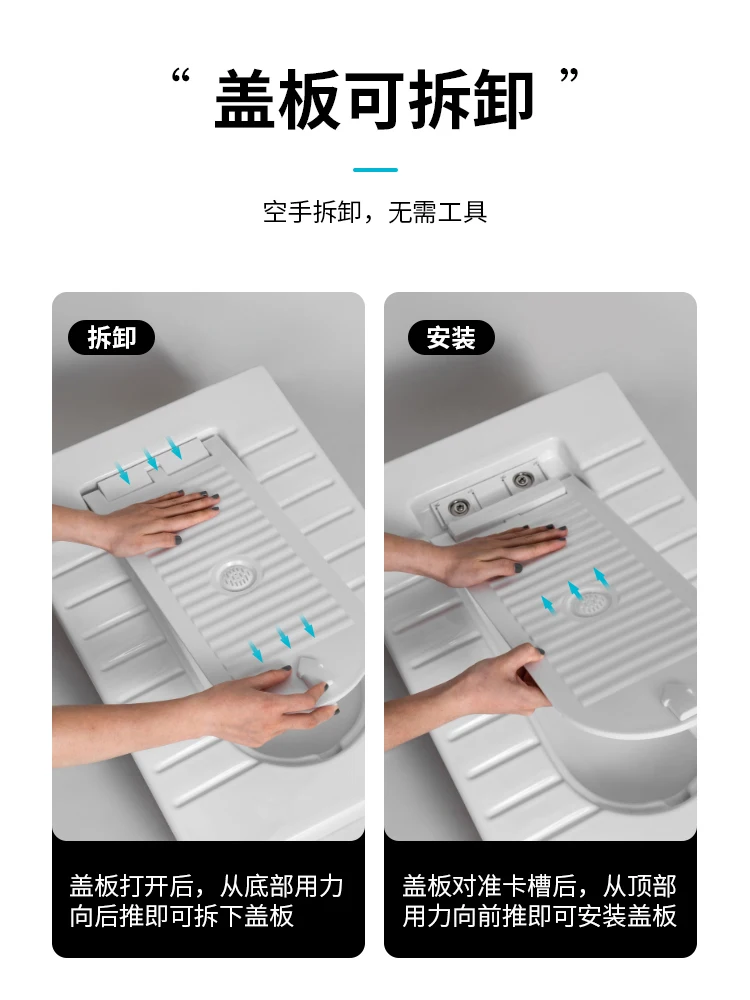 “ 盖板可拆卸 ”

空手拆卸，无需工具

拆卸

盖板打开后，从底部用力向后推即可拆下盖板

安装

盖板对准卡槽后，从顶部用力向前推即可安装盖板