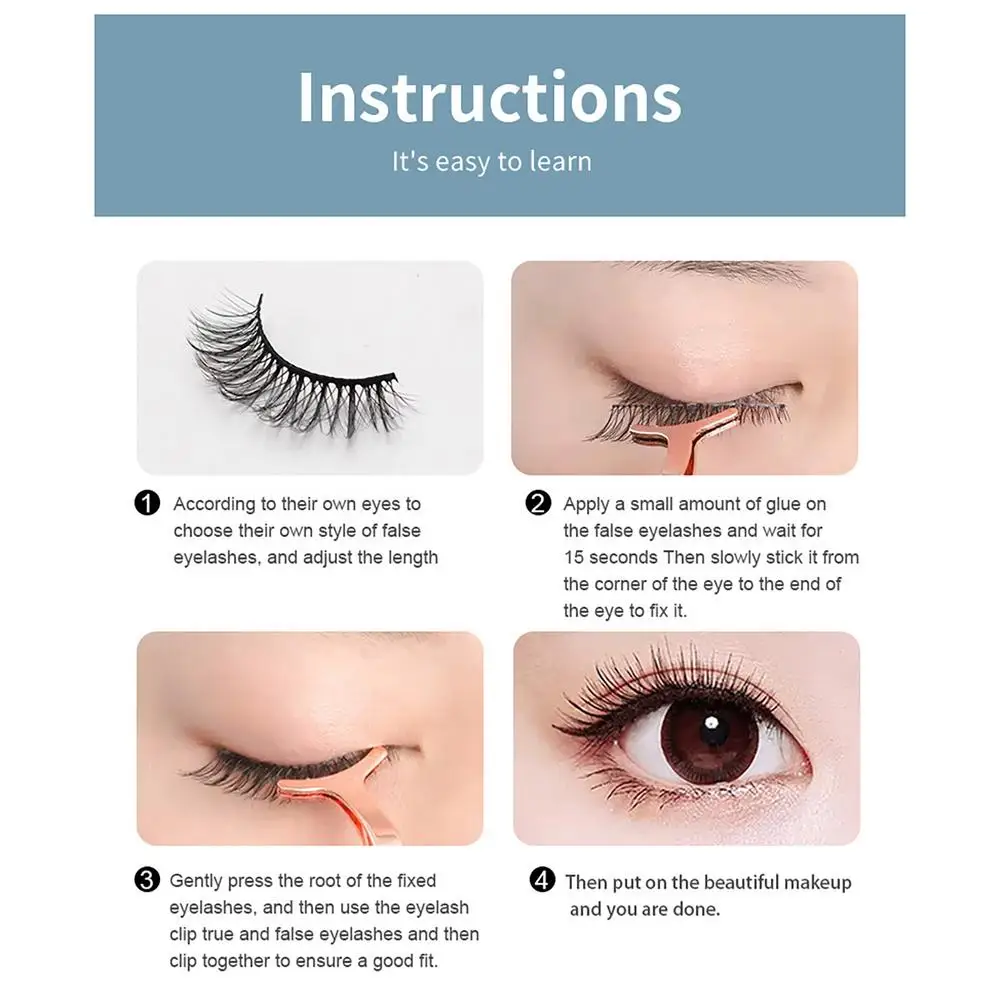 Instructions
It's easy to learn

1 According to their own eyes to choose their own style of false eyelashes, and adjust the length

2 Apply a small amount of glue on the false eyelashes and wait for 15 seconds Then slowly stick it from the corner of the eye to the end of the eye to fix it.

3 Gently press the root of the fixed eyelashes, and then use the eyelash clip true and false eyelashes and then clip together to ensure a good fit.

4 Then put on the beautiful makeup and you are done.