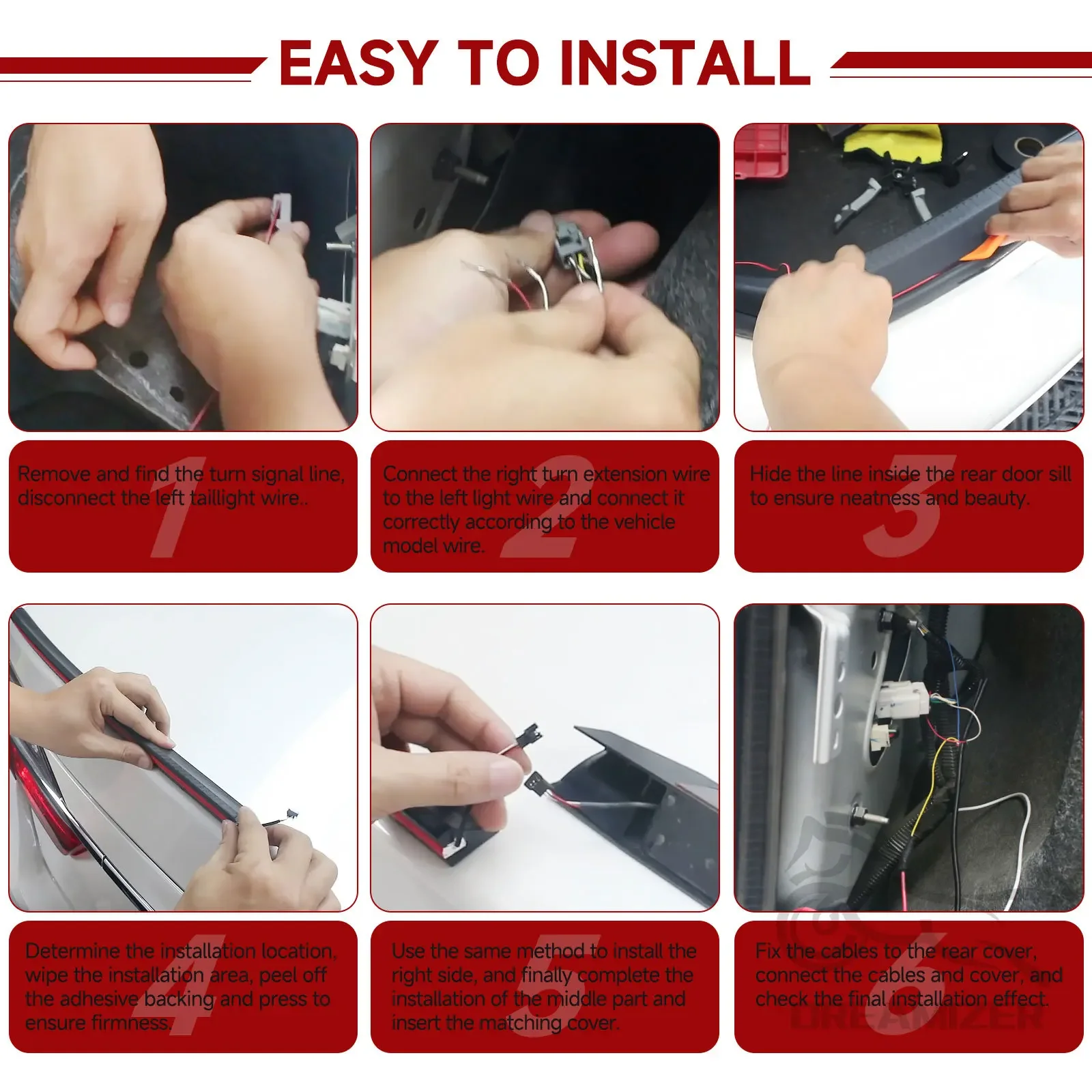 EASY TO INSTALL

1
Remove and find the turn signal line, disconnect the left taillight wire..

2
Connect the right turn extension wire to the left light wire and connect it correctly according to the vehicle model wire.

3
Hide the line inside the rear door sill to ensure neatness and beauty.

4
Determine the installation location, wipe the installation area, peel off the adhesive backing and press to ensure firmness.

5
Use the same method to install the right side, and finally complete the installation of the middle part and insert the matching cover.

6
Fix the cables to the rear cover, connect the cables and cover, and check the final installation effect.

DREAMIZER