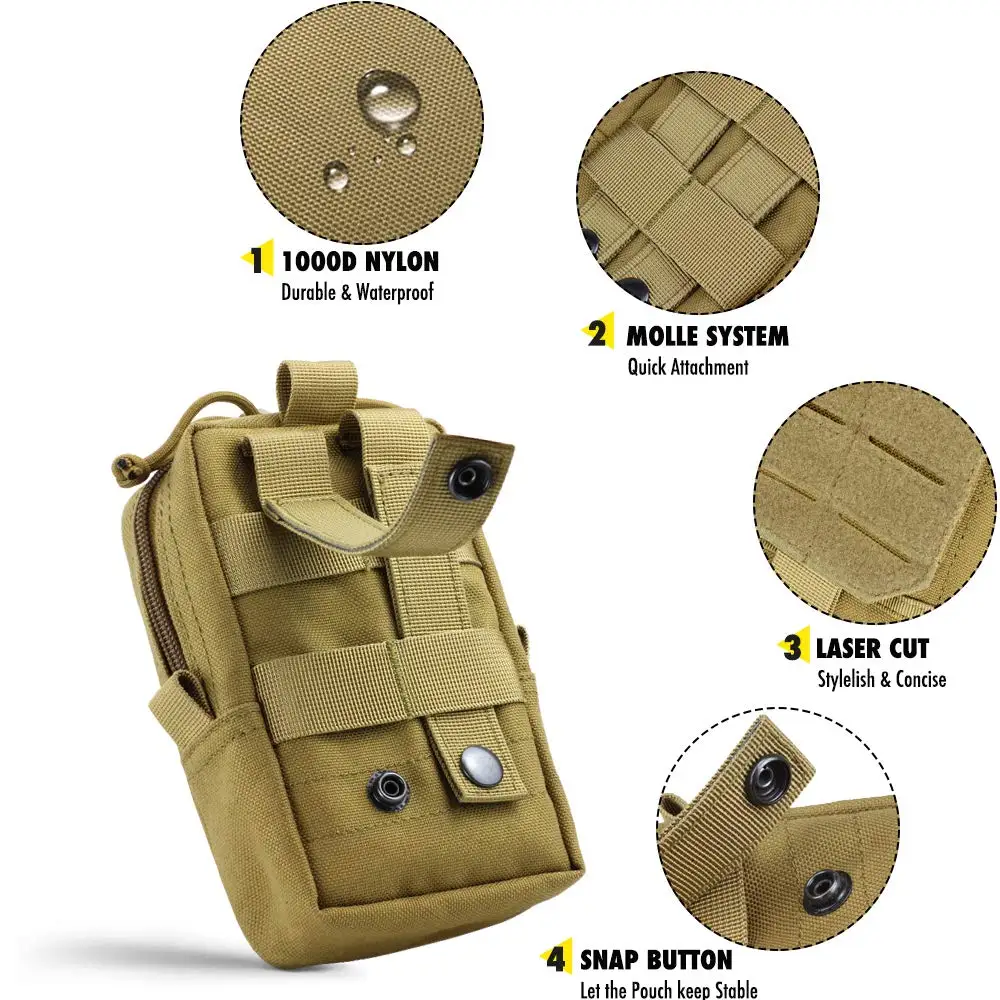 1 1000D NYLON
Durable & Waterproof

2 MOLLE SYSTEM
Quick Attachment

3 LASER CUT
Stylelish & Concise

4 SNAP BUTTON
Let the Pouch keep Stable