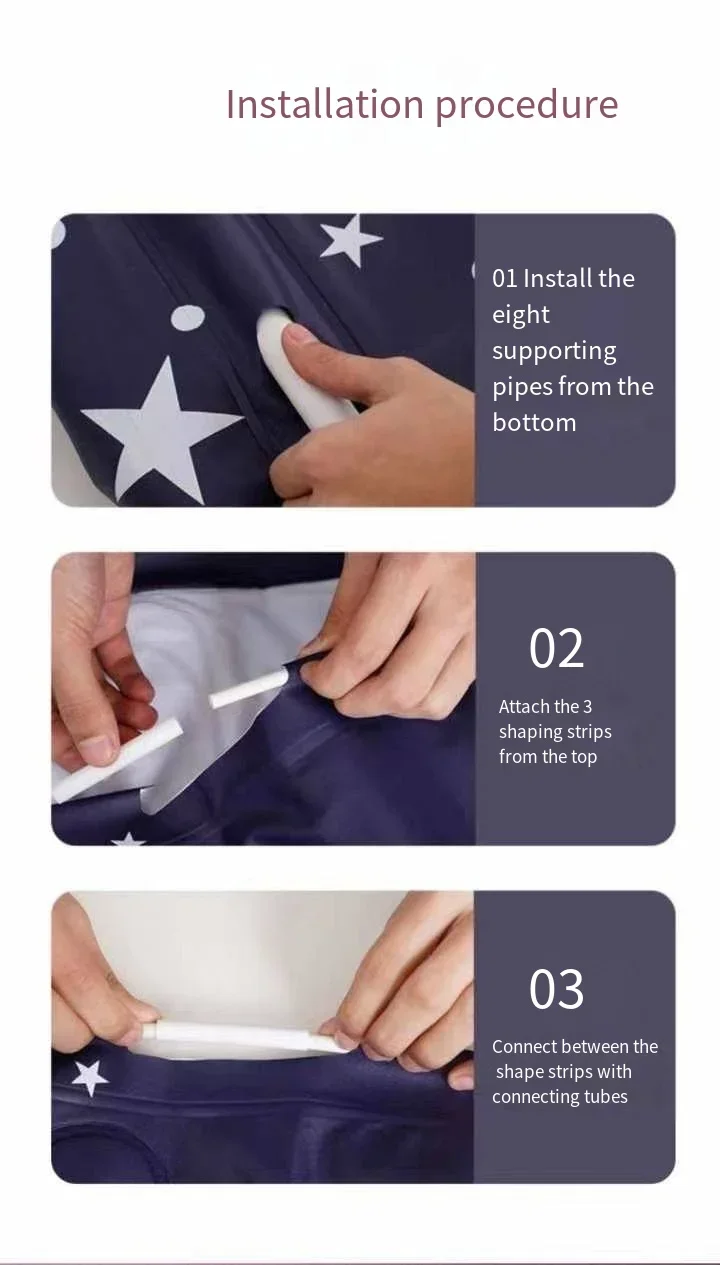 Installation procedure

01 Install the eight supporting pipes from the bottom

02

Attach the 3 shaping strips from the top

03

Connect between the shape strips with connecting tubes