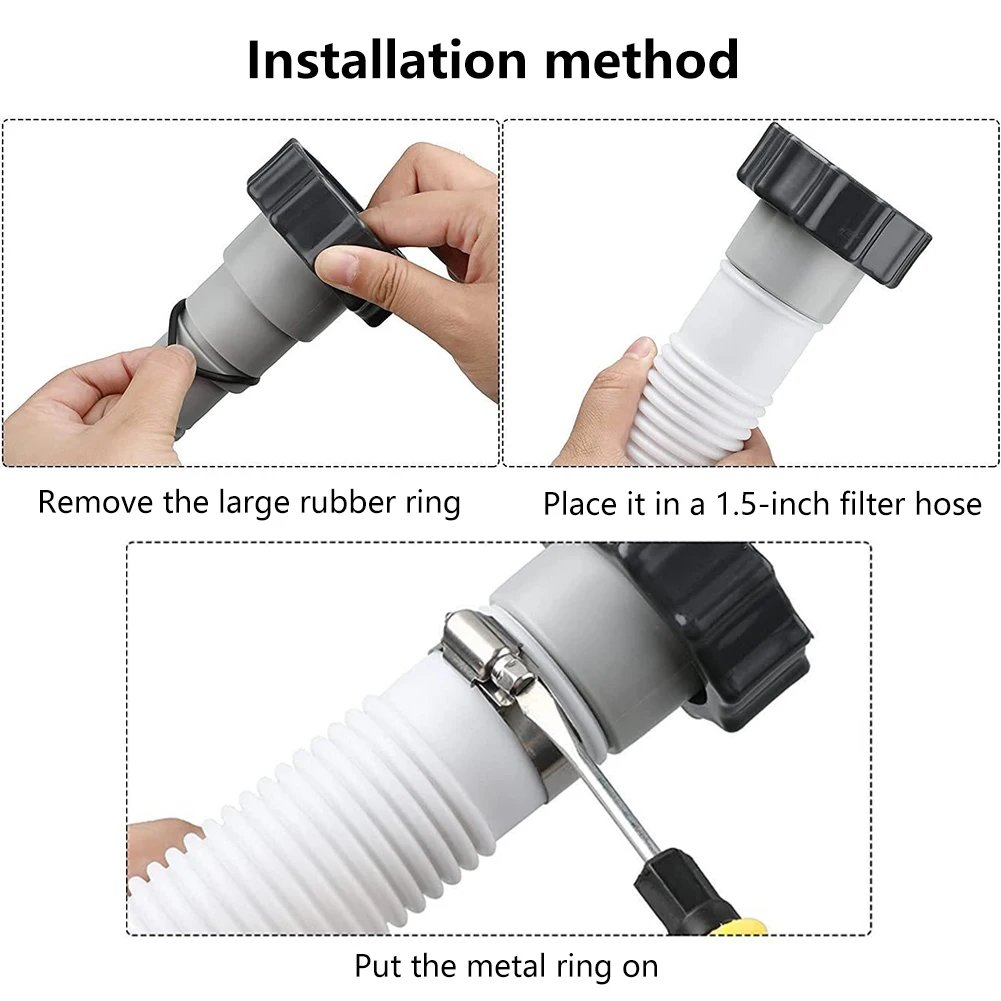 Installation method

Remove the large rubber ring

Place it in a 1.5-inch filter hose

Put the metal ring on