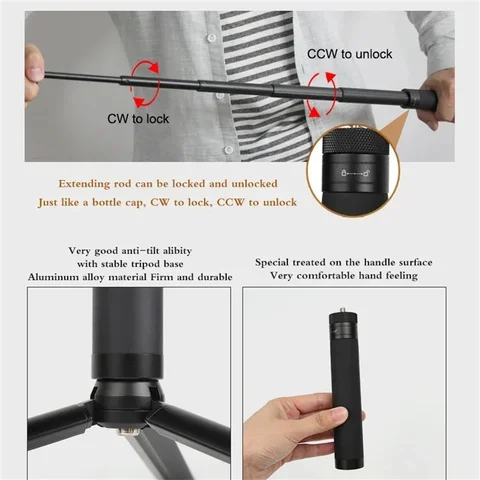 CCW to unlock

CW to lock

Extending rod can be locked and unlocked
Just like a bottle cap, CW to lock, CCW to unlock

Very good anti-tilt alibity
with stable tripod base
Aluminum alloy material Firm and durable

Special treated on the handle surface
Very comfortable hand feeling