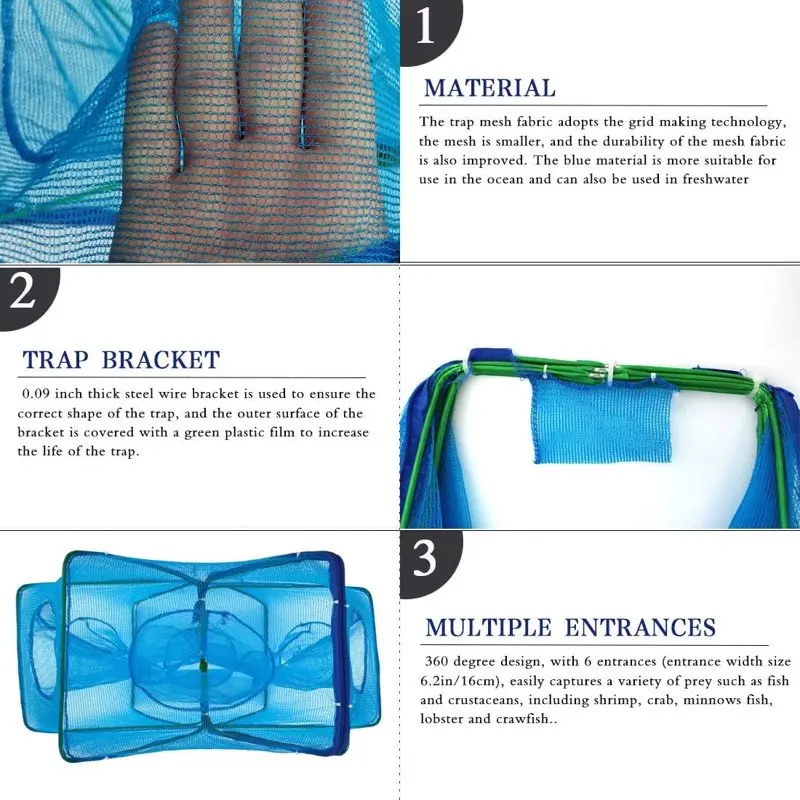 1

MATERIAL

The trap mesh fabric adopts the grid making technology, the mesh is smaller, and the durability of the mesh fabric is also improved. The blue material is more suitable for use in the ocean and can also be used in freshwater

2

TRAP BRACKET

0.09 inch thick steel wire bracket is used to ensure the correct shape of the trap, and the outer surface of the bracket is covered with a green plastic film to increase the life of the trap.

3

MULTIPLE ENTRANCES

360 degree design, with 6 entrances (entrance width size 6.2in/16cm), easily captures a variety of prey such as fish and crustaceans, including shrimp, crab, minnows fish, lobster and crawfish..