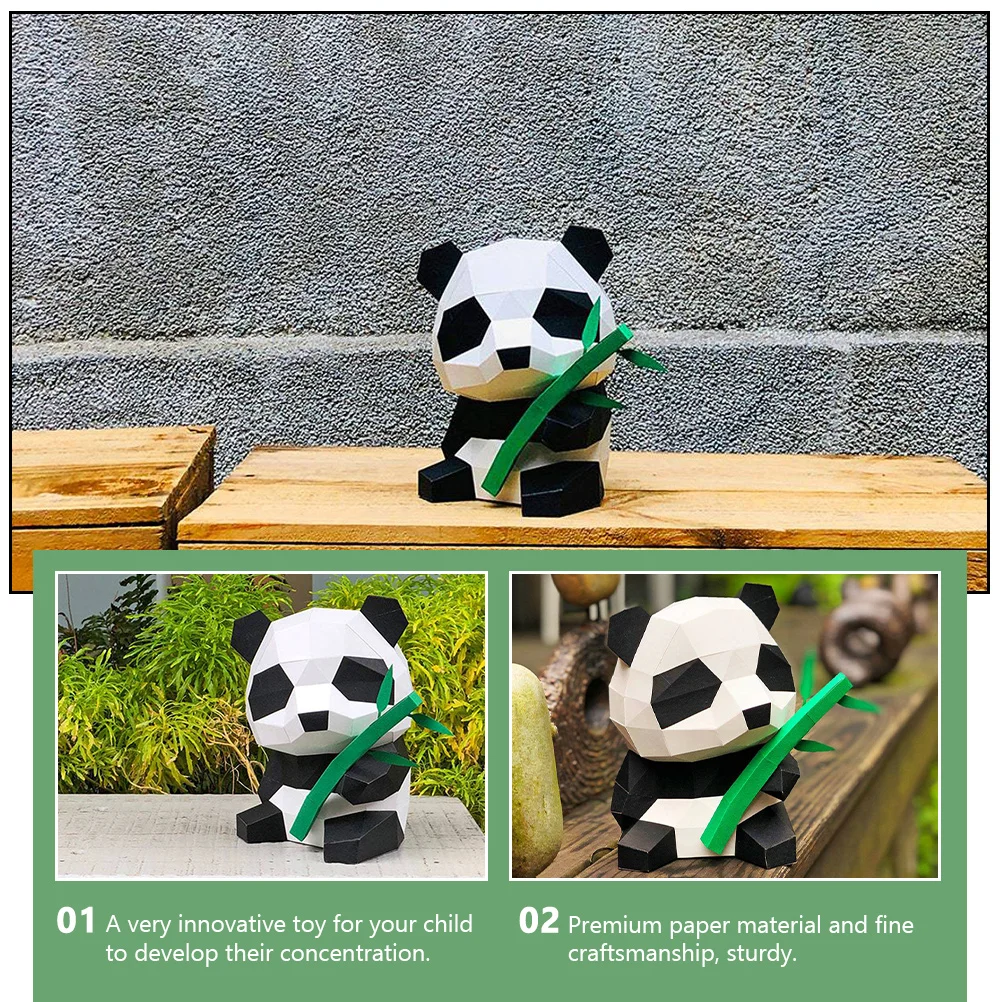 01 A very innovative toy for your child to develop their concentration.

02 Premium paper material and fine craftsmanship, sturdy.