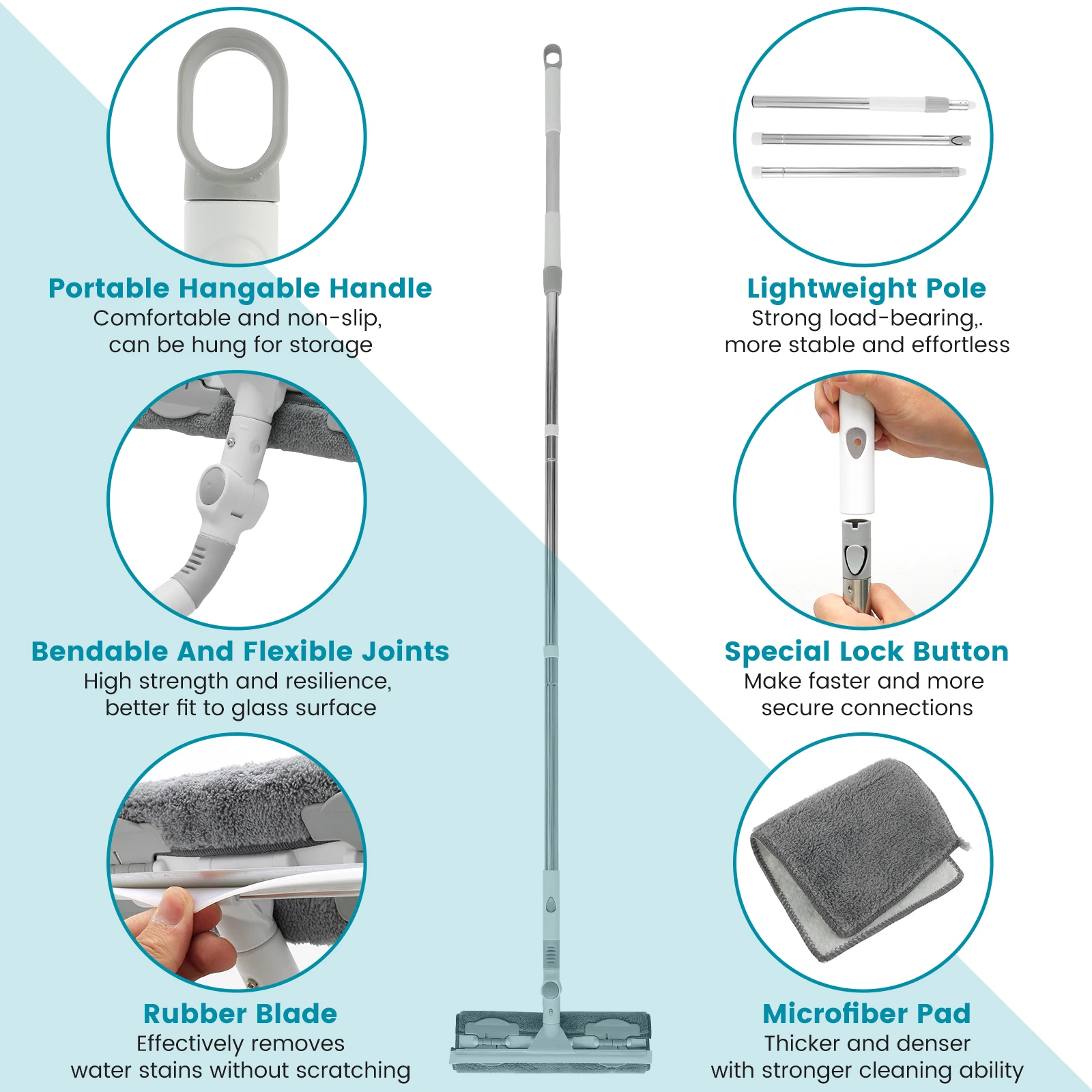 Portable Hangable Handle
Comfortable and non-slip, can be hung for storage

Bendable And Flexible Joints
High strength and resilience, better fit to glass surface

Rubber Blade
Effectively removes water stains without scratching

Lightweight Pole
Strong load-bearing,. more stable and effortless

Special Lock Button
Make faster and more secure connections

Microfiber Pad
Thicker and denser with stronger cleaning ability