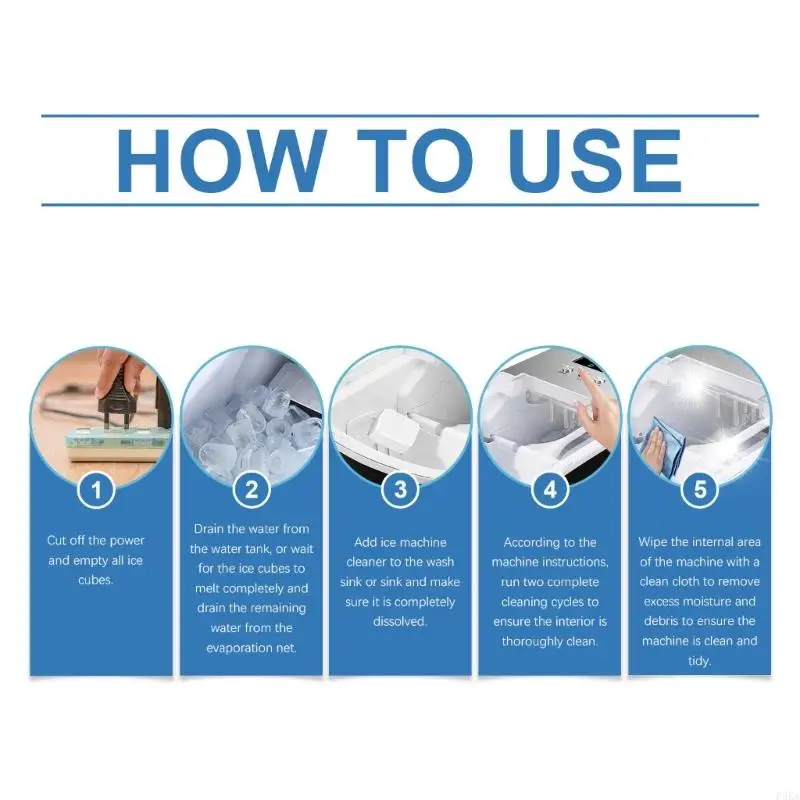 HOW TO USE

1

Cut off the power and empty all ice cubes.

2

Drain the water from the water tank, or wait for the ice cubes to melt completely and drain the remaining water from the evaporation net.

3

Add ice machine cleaner to the wash sink or sink and make sure it is completely dissolved.

4

According to the machine instructions, run two complete cleaning cycles to ensure the interior is thoroughly clean.

5

Wipe the internal area of the machine with a clean cloth to remove excess moisture and debris to ensure the machine is clean and tidy.