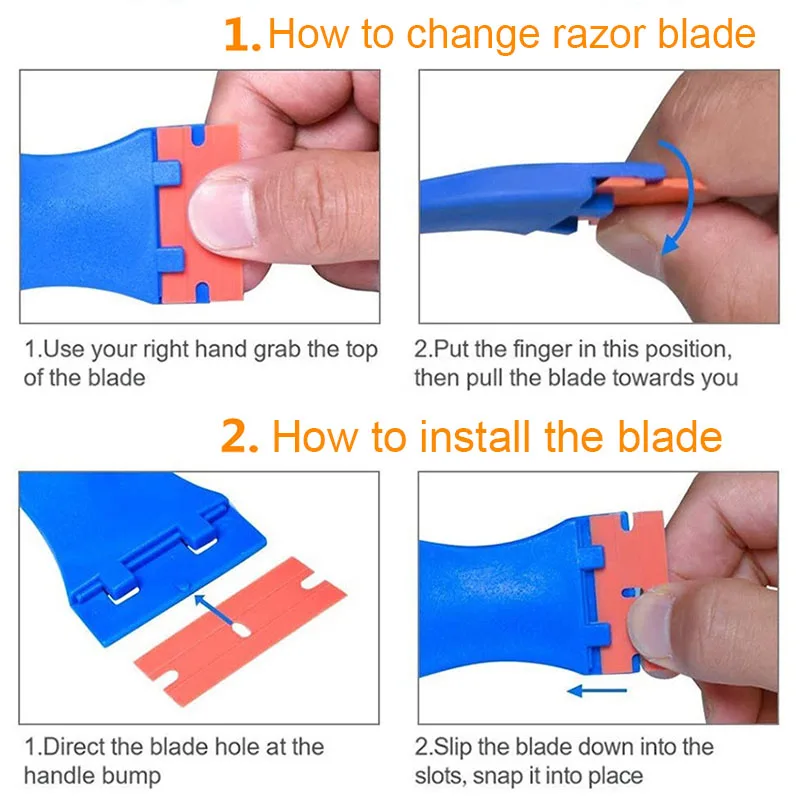 1. How to change razor blade

1.Use your right hand grab the top of the blade

2.Put the finger in this position, then pull the blade towards you

2. How to install the blade

1.Direct the blade hole at the handle bump

2.Slip the blade down into the slots, snap it into place