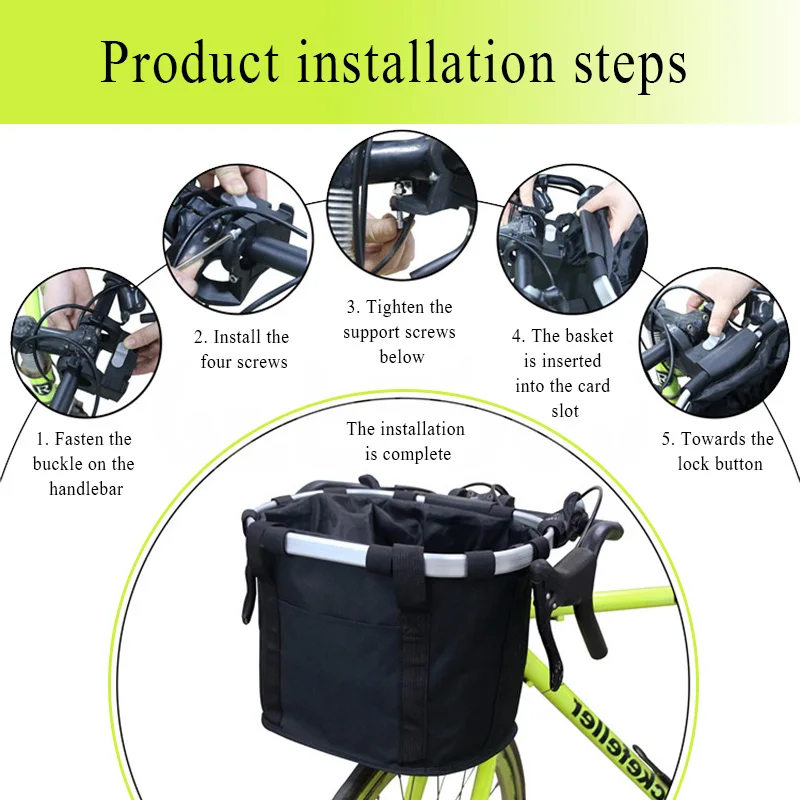 Product installation steps

1. Fasten the buckle on the handlebar

2. Install the four screws

3. Tighten the support screws below

4. The basket is inserted into the card slot

5. Towards the lock button

The installation is complete

ckefeller