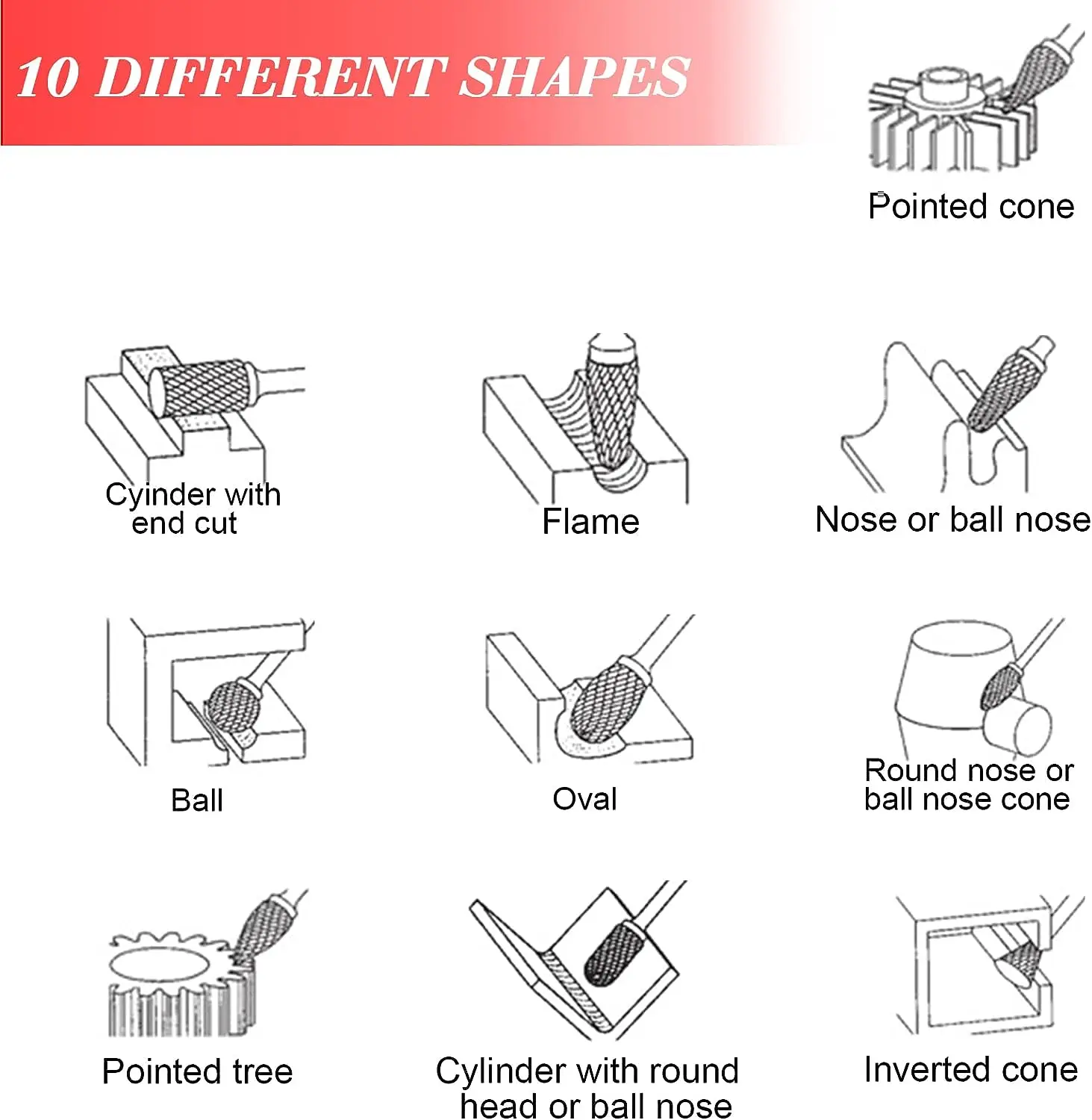 10 DIFFERENT SHAPES

Pointed cone

Cyinder with end cut

Flame

Nose or ball nose

Ball

Oval

Round nose or ball nose cone

Pointed tree

Cylinder with round head or ball nose

Inverted cone