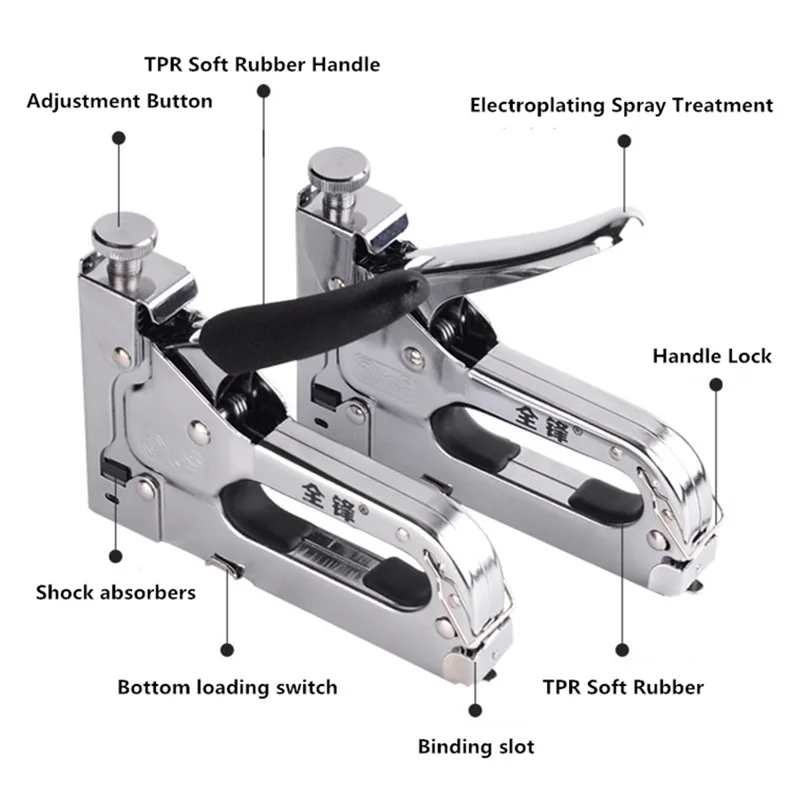 TPR Soft Rubber Handle

Adjustment Button

Electroplating Spray Treatment

Handle Lock

全锋®

全锋®

Shock absorbers

Bottom loading switch

TPR Soft Rubber

Binding slot