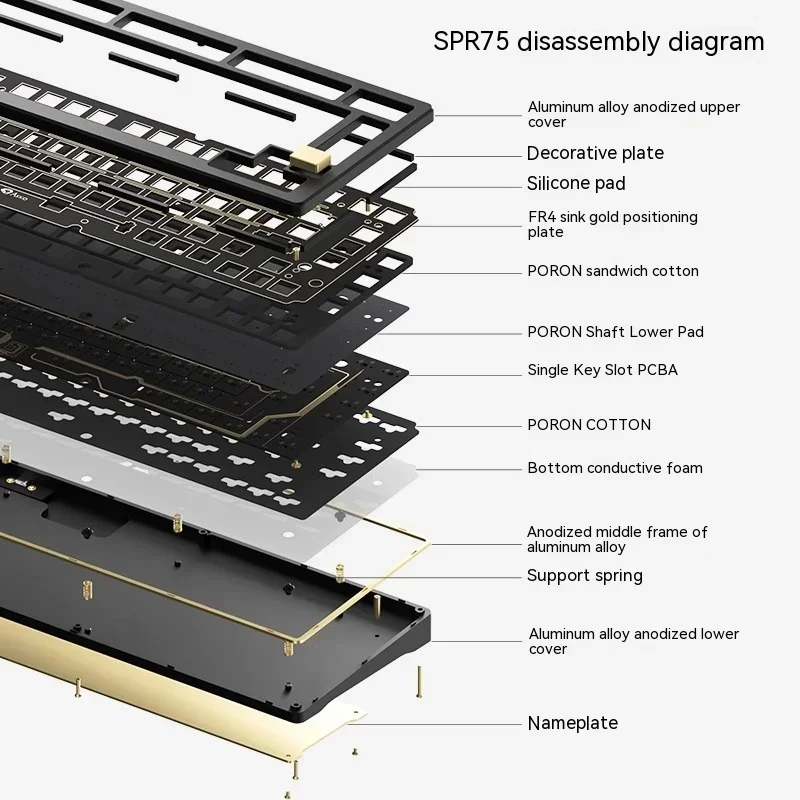 SPR75 disassembly diagram

Aluminum alloy anodized upper cover

Decorative plate

Silicone pad

FR4 sink gold positioning plate

PORON sandwich cotton

PORON Shaft Lower Pad

Single Key Slot PCBA

PORON COTTON

Bottom conductive foam

Anodized middle frame of aluminum alloy

Support spring

Aluminum alloy anodized lower cover

Nameplate