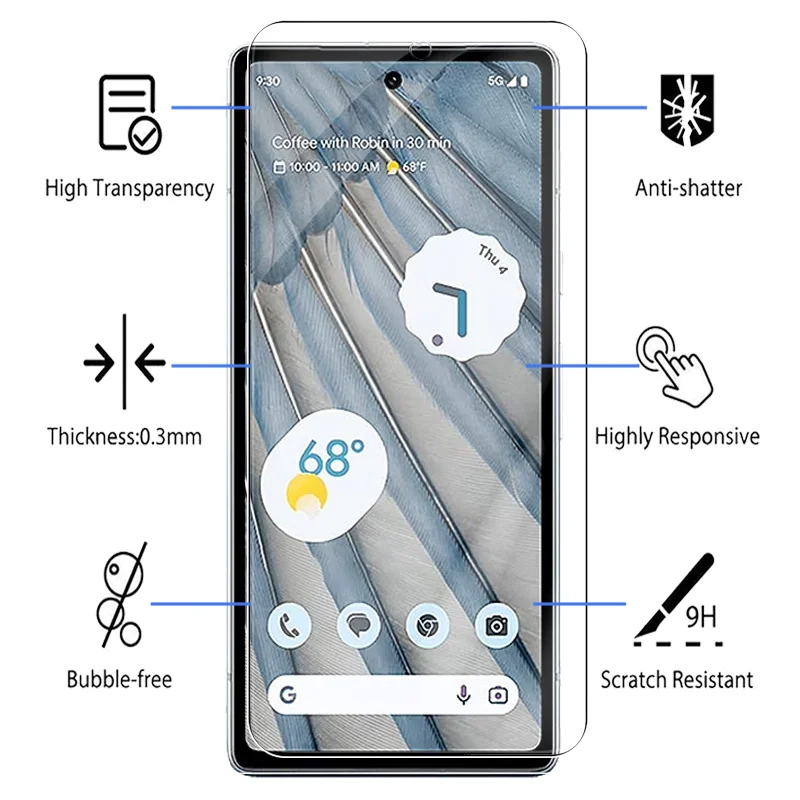 High Transparency

Thickness:0.3mm

Bubble-free

9:30

5G

Coffee with Robin in 30 min

10:00 - 11:00 AM 68°F

Thu 4

68°

G

Anti-shatter

Highly Responsive

9H

Scratch Resistant