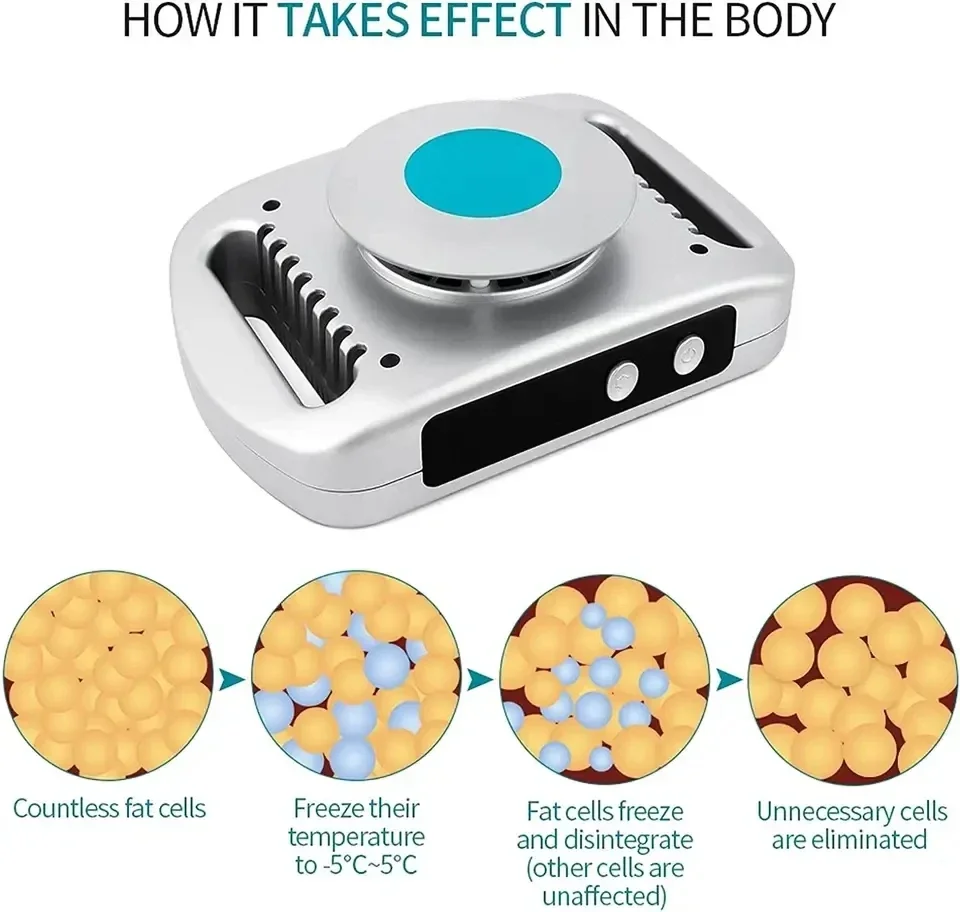 HOW IT TAKES EFFECT IN THE BODY

Countless fat cells

Freeze their temperature to -5°C~5°C

Fat cells freeze and disintegrate (other cells are unaffected)

Unnecessary cells are eliminated