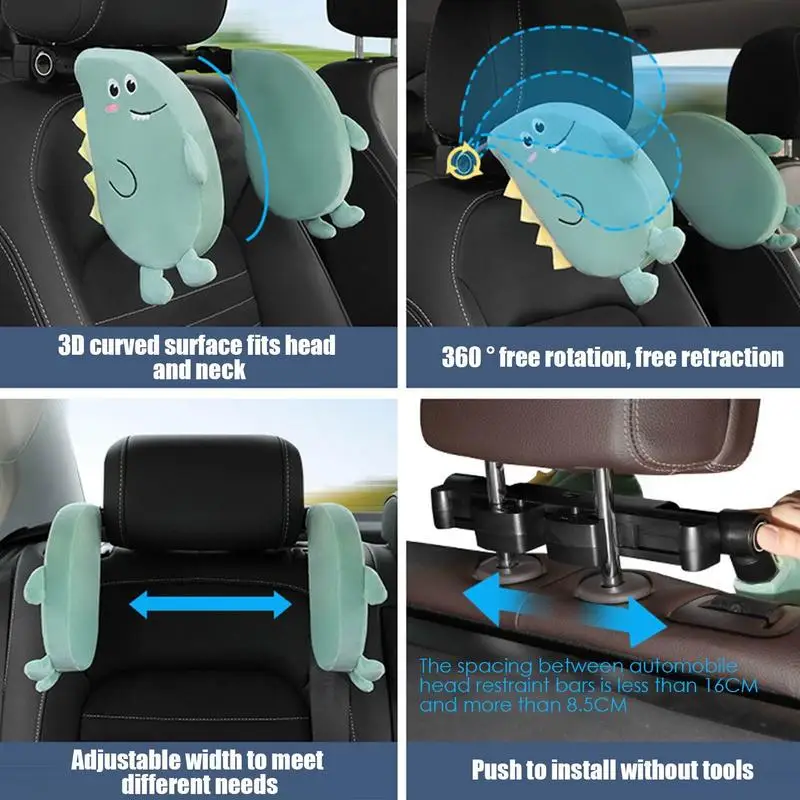 3D curved surface fits head and neck

360 ° free rotation, free retraction

Adjustable width to meet different needs

The spacing between automobile head restraint bars is less than 16CM and more than 8.5CM

Push to install without tools