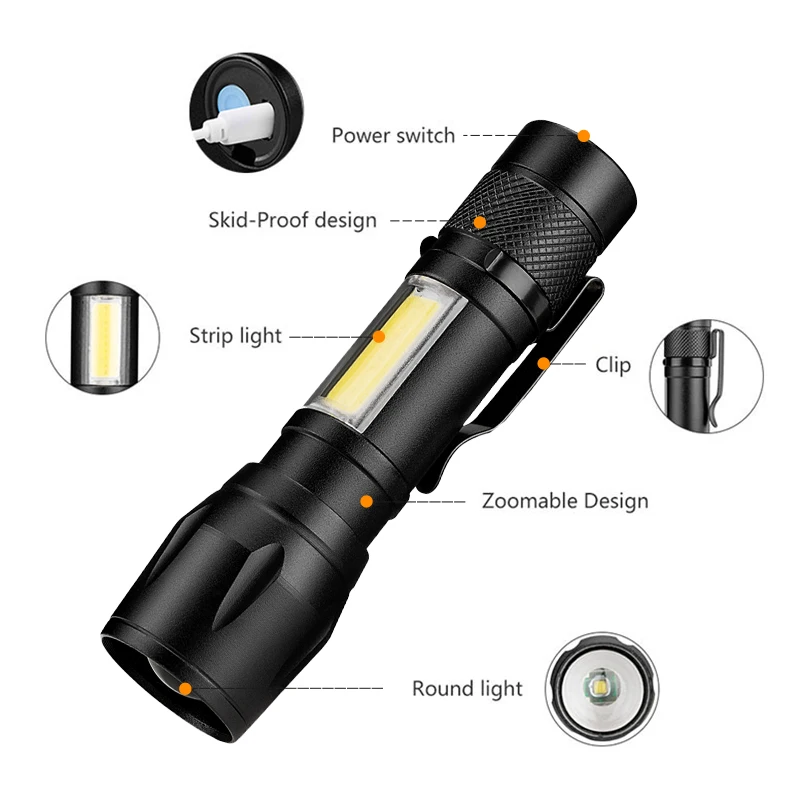 Power switch

Skid-Proof design

Strip light

Clip

Zoomable Design

Round light