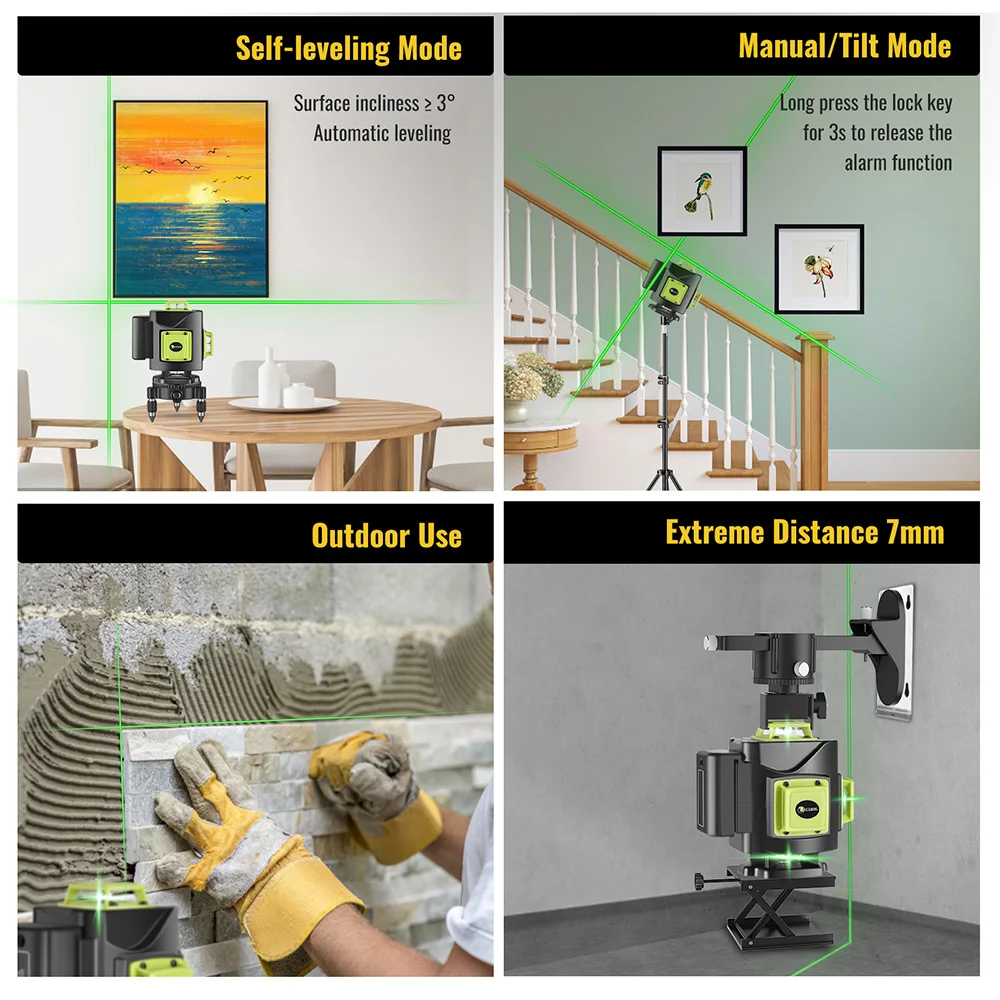 Self-leveling Mode

Surface incliness ≥ 3°
Automatic leveling

Manual/Tilt Mode

Long press the lock key for 3s to release the alarm function

Outdoor Use

Extreme Distance 7mm