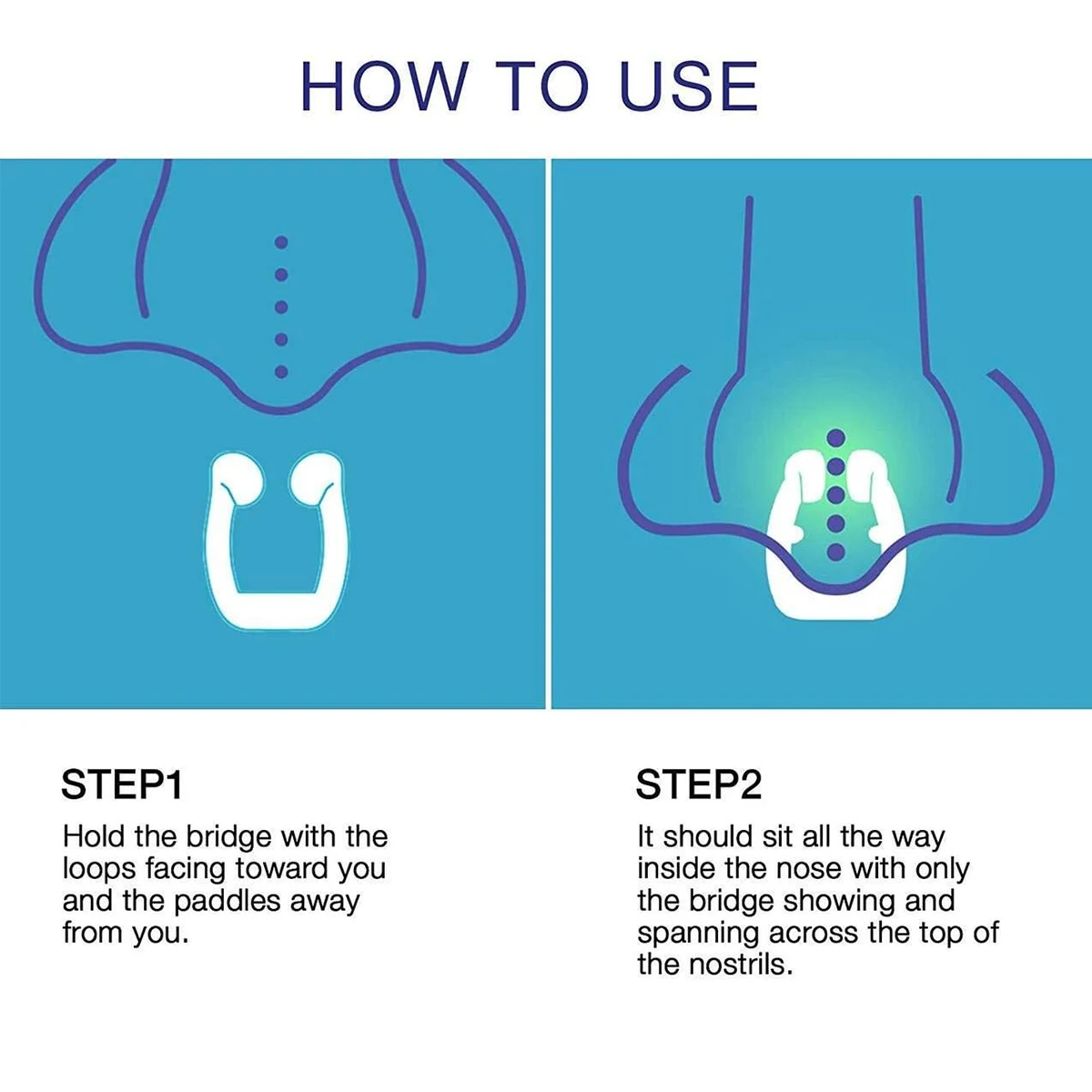 HOW TO USE

STEP1

Hold the bridge with the loops facing toward you and the paddles away from you.

STEP2

It should sit all the way inside the nose with only the bridge showing and spanning across the top of the nostrils.