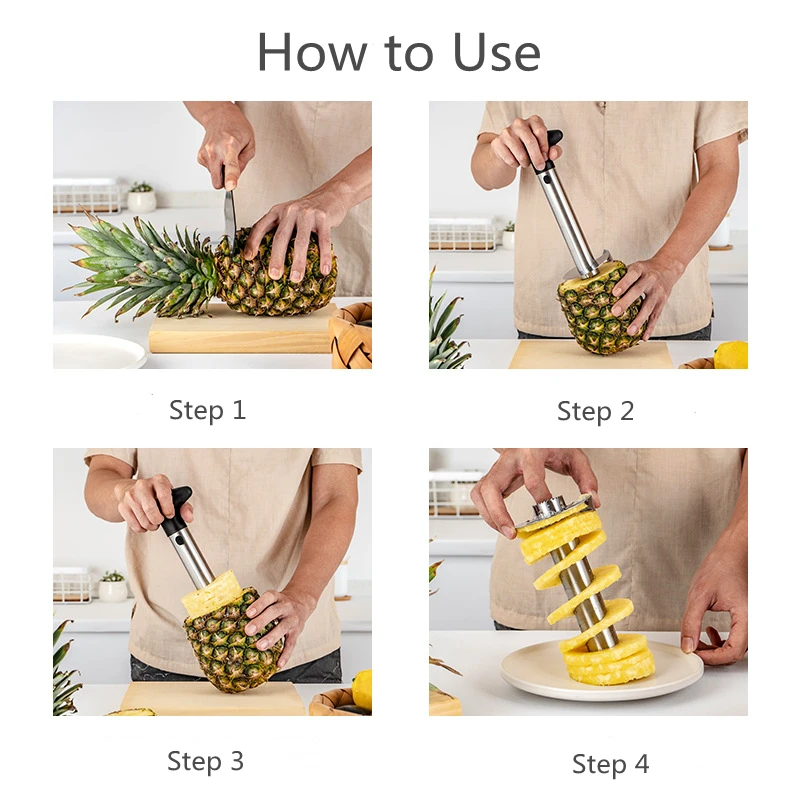 How to Use

Step 1

Step 2

Step 3

Step 4