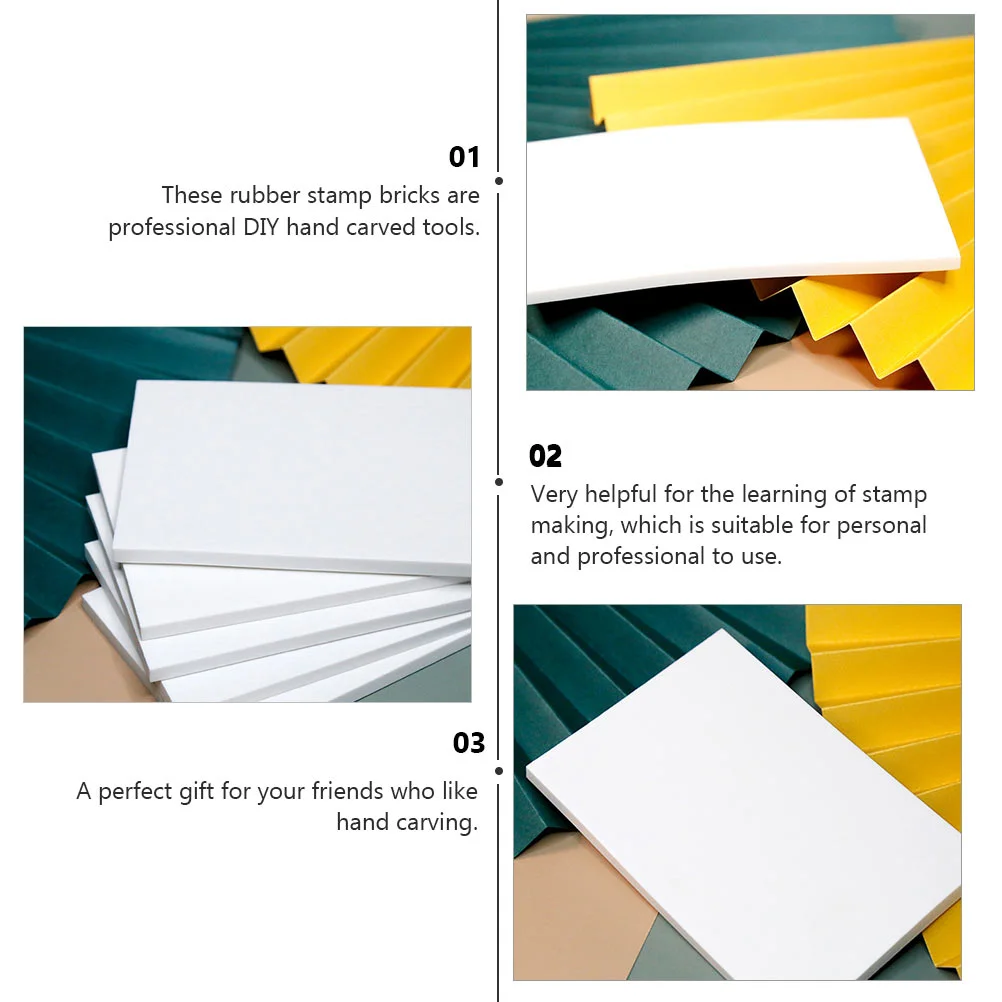 01
These rubber stamp bricks are professional DIY hand carved tools.

02
Very helpful for the learning of stamp making, which is suitable for personal and professional to use.

03
A perfect gift for your friends who like hand carving.