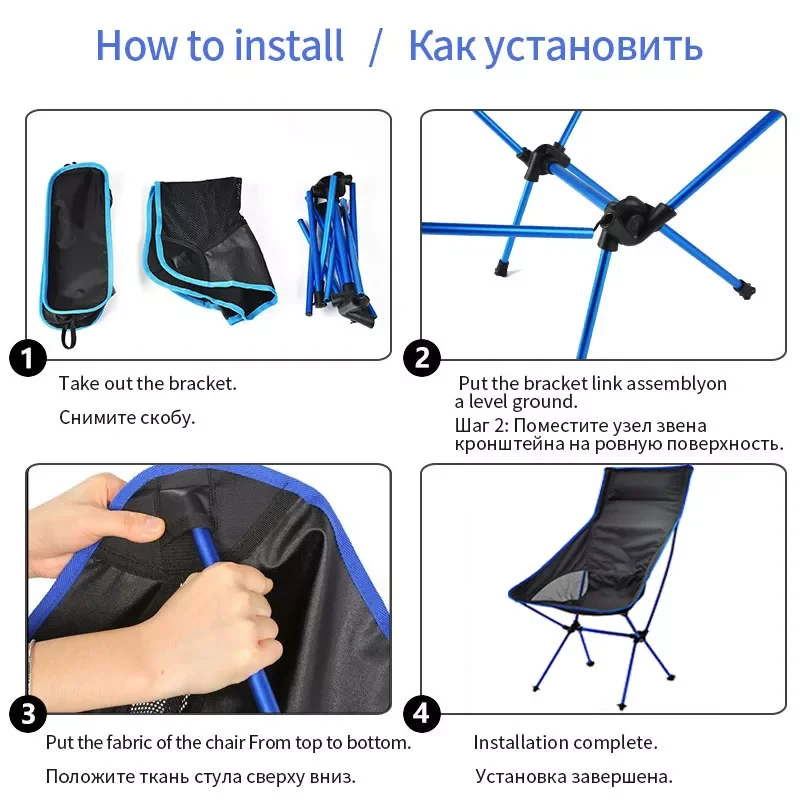 How to install / Как установить

1

Take out the bracket.

Снимите скобу.

2

Put the bracket link assemblyon a level ground.

Шаг 2: Поместите узел звена кронштейна на ровную поверхность.

3

Put the fabric of the chair From top to bottom.

Положите ткань стула сверху вниз.

4

Installation complete.

Установка завершена.