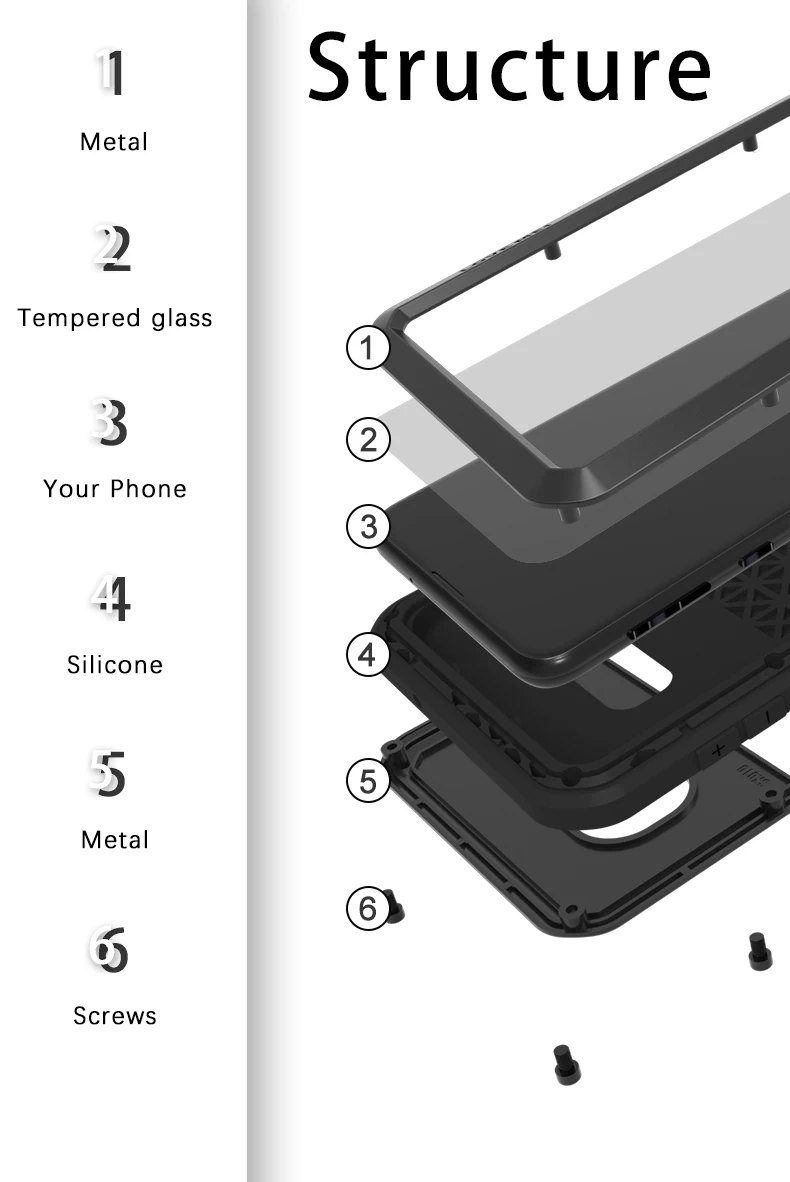 1
Metal

2
Tempered glass

3
Your Phone

4
Silicone

5
Metal

6
Screws

Structure

1
2
3
4
5
6