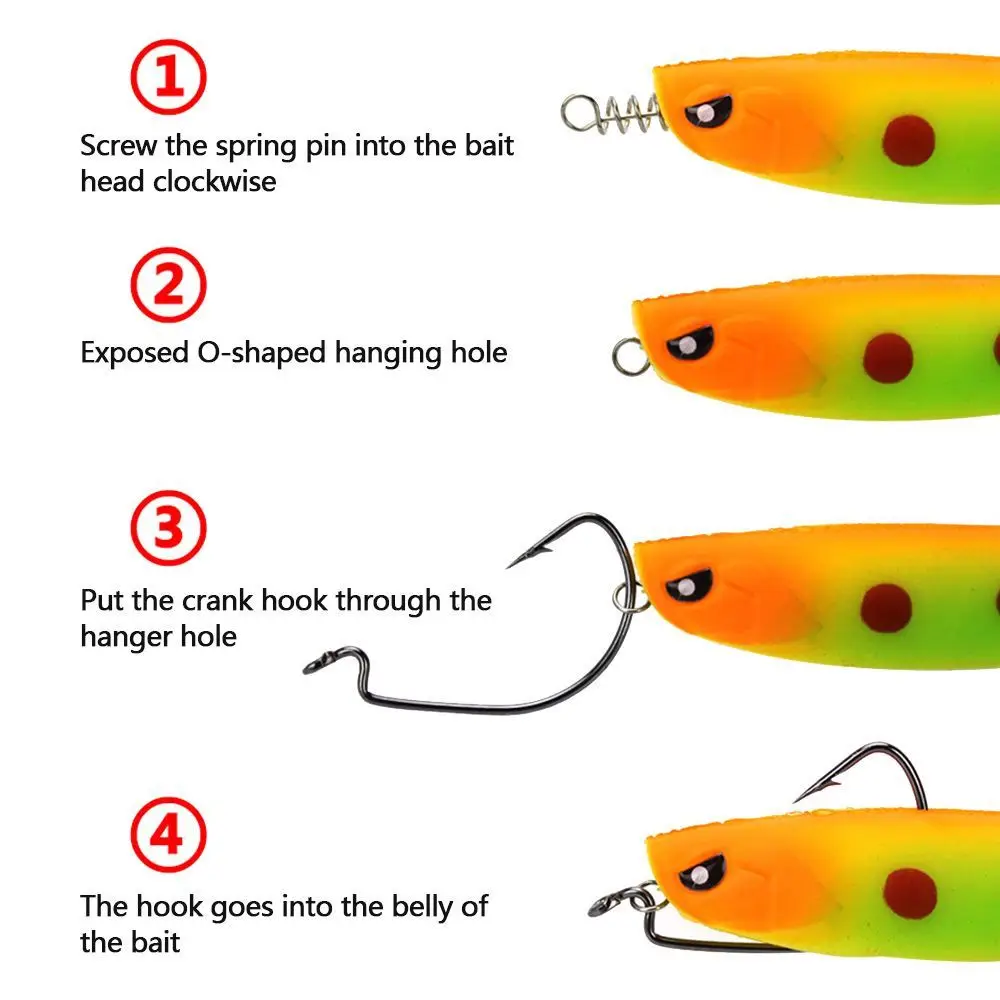 ①
Screw the spring pin into the bait head clockwise

②
Exposed O-shaped hanging hole

③
Put the crank hook through the hanger hole

④
The hook goes into the belly of the bait