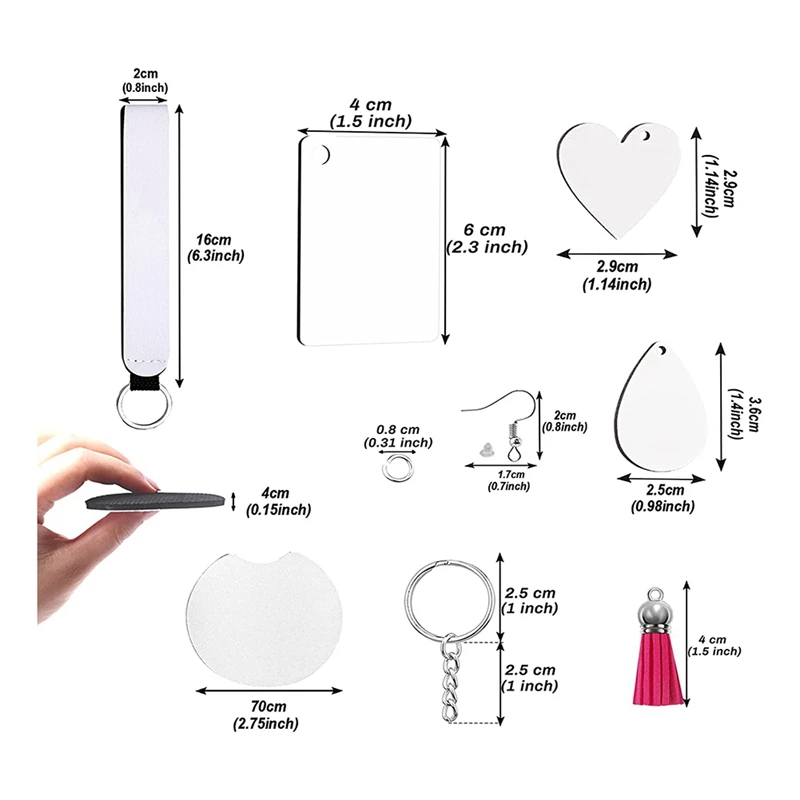 2cm
(0.8inch)

16cm
(6.3inch)

4 cm
(1.5 inch)

6 cm
(2.3 inch)

2.9cm
(1.14inch)

2.9cm
(1.14inch)

0.8 cm
(0.31 inch)

2cm
(0.8inch)

1.7cm
(0.7inch)

3.6cm
(1.4inch)

2.5cm
(0.98inch)

4cm
(0.15inch)

70cm
(2.75inch)

2.5 cm
(1 inch)

2.5 cm
(1 inch)

4 cm
(1.5 inch)