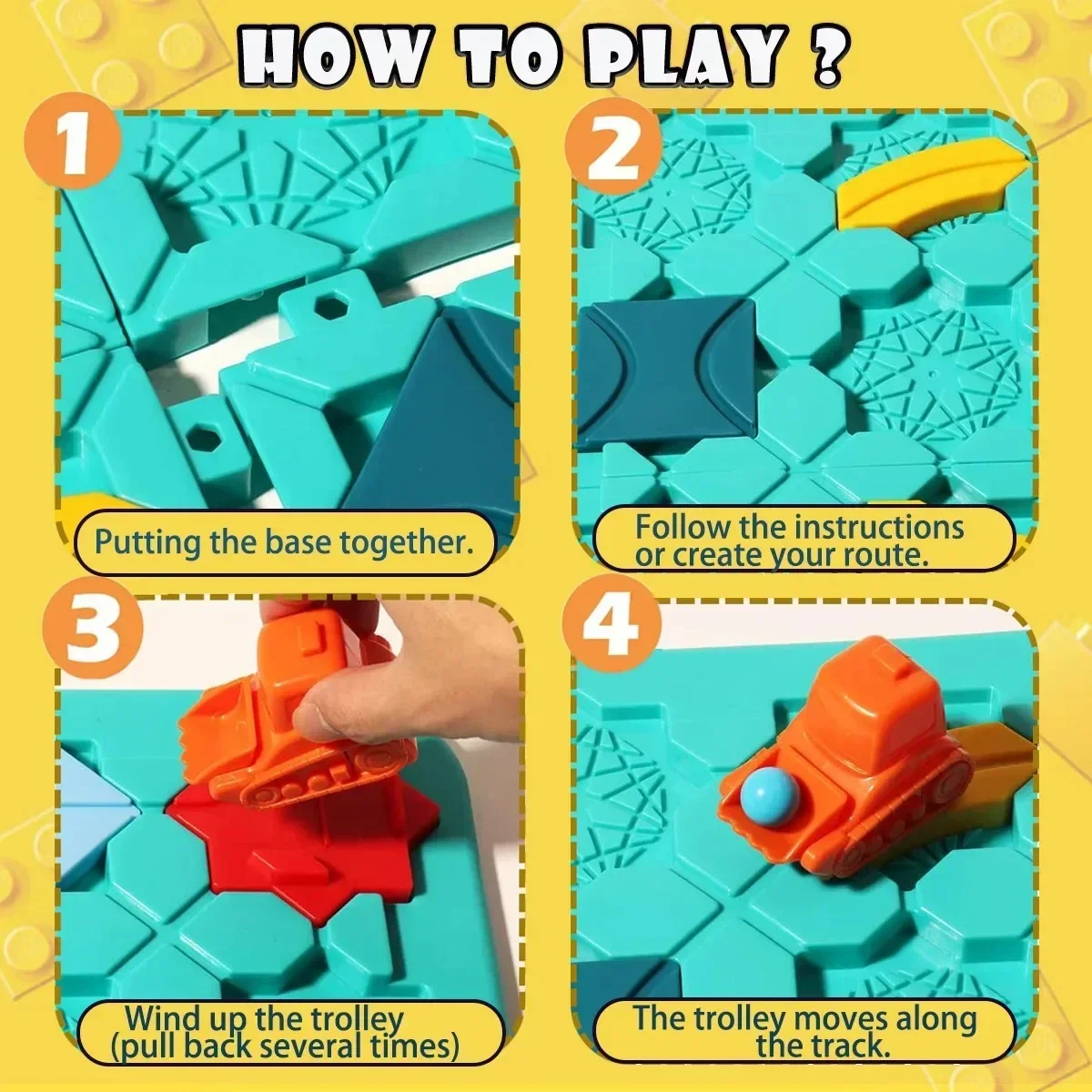 HOW TO PLAY ?

1

Putting the base together.

2

Follow the instructions or create your route.

3

Wind up the trolley (pull back several times)

4

The trolley moves along the track.