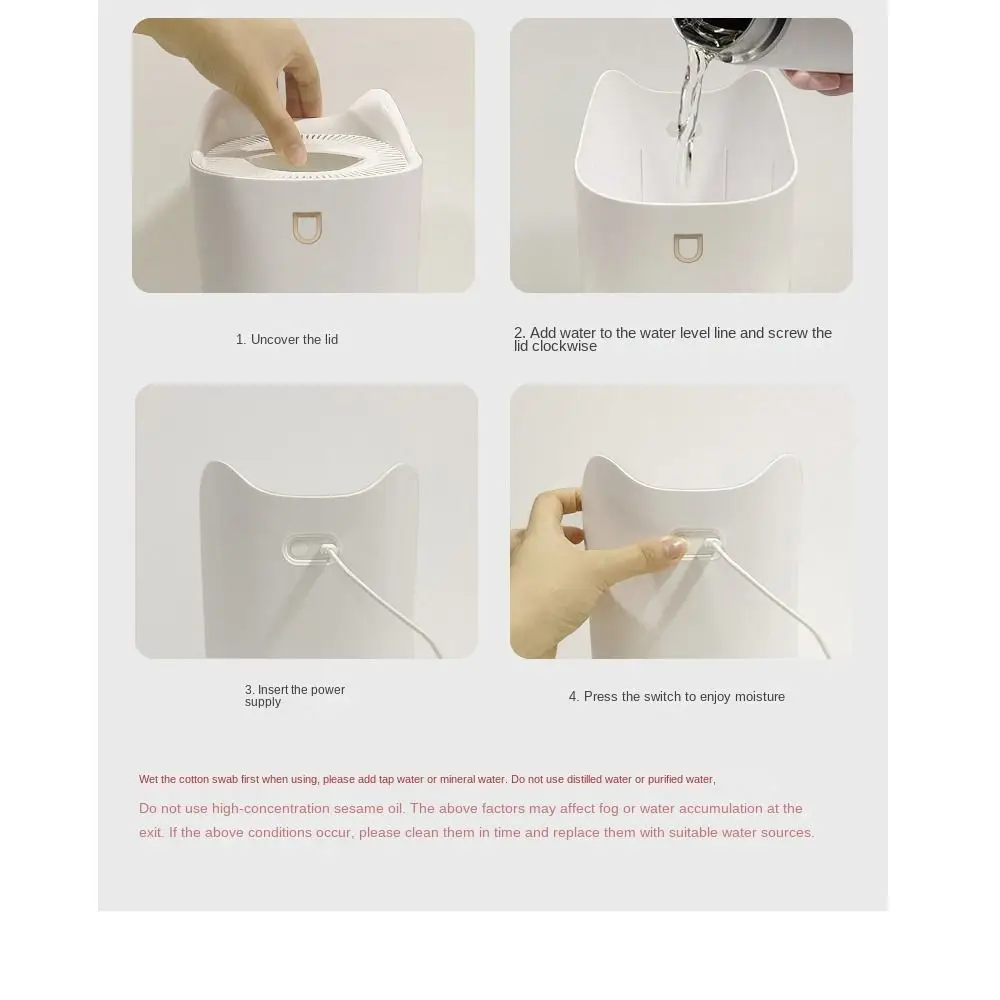 1. Uncover the lid

2. Add water to the water level line and screw the lid clockwise

3. Insert the power supply

4. Press the switch to enjoy moisture

Wet the cotton swab first when using, please add tap water or mineral water. Do not use distilled water or purified water,

Do not use high-concentration sesame oil. The above factors may affect fog or water accumulation at the exit. If the above conditions occur, please clean them in time and replace them with suitable water sources.