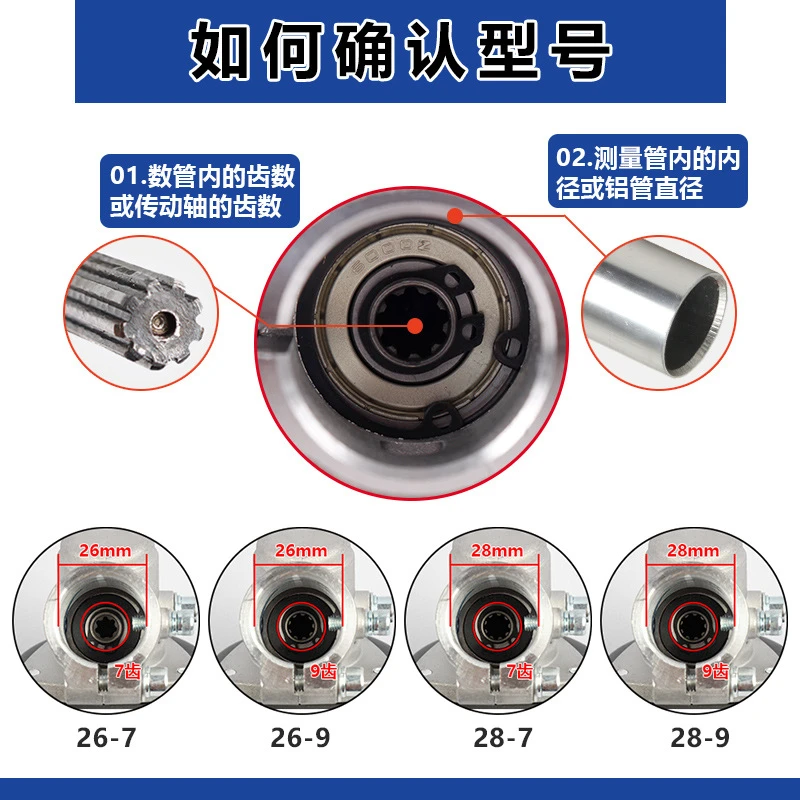 如何确认型号

01.数管内的齿数或传动轴的齿数

02.测量管内的内径或铝管直径

26mm
7齿
26-7

26mm
9齿
26-9

28mm
7齿
28-7

28mm
9齿
28-9