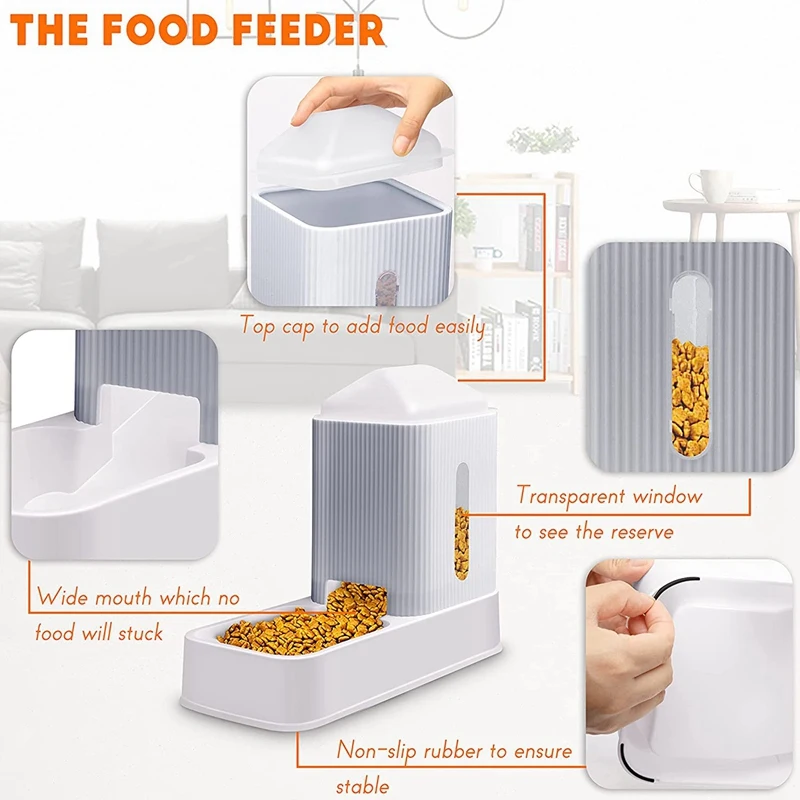 THE FOOD FEEDER

Top cap to add food easily

Transparent window to see the reserve

Wide mouth which no food will stuck

Non-slip rubber to ensure stable