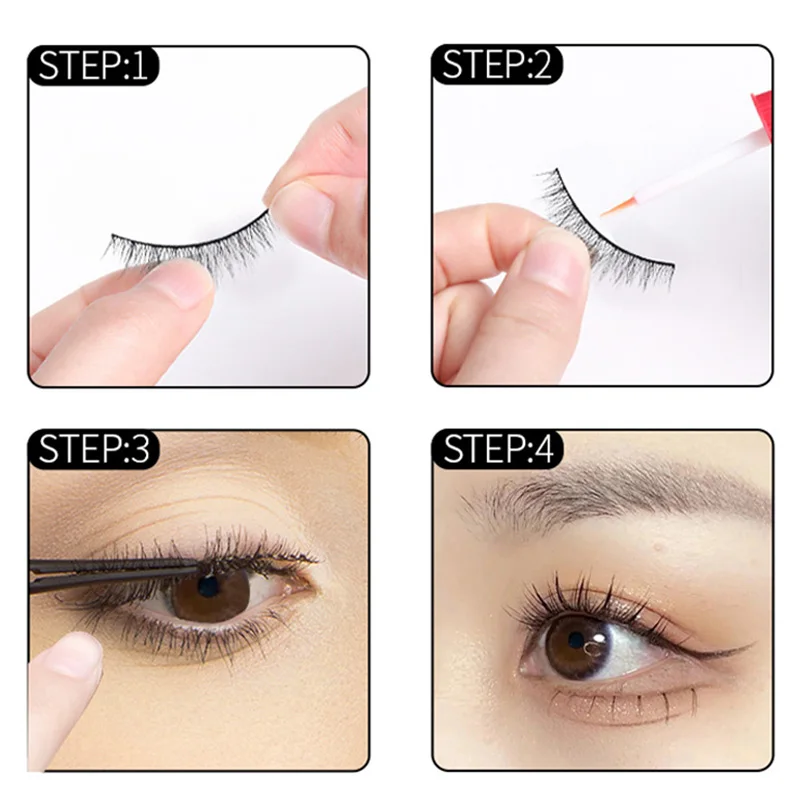 STEP:1

STEP:2

STEP:3

STEP:4