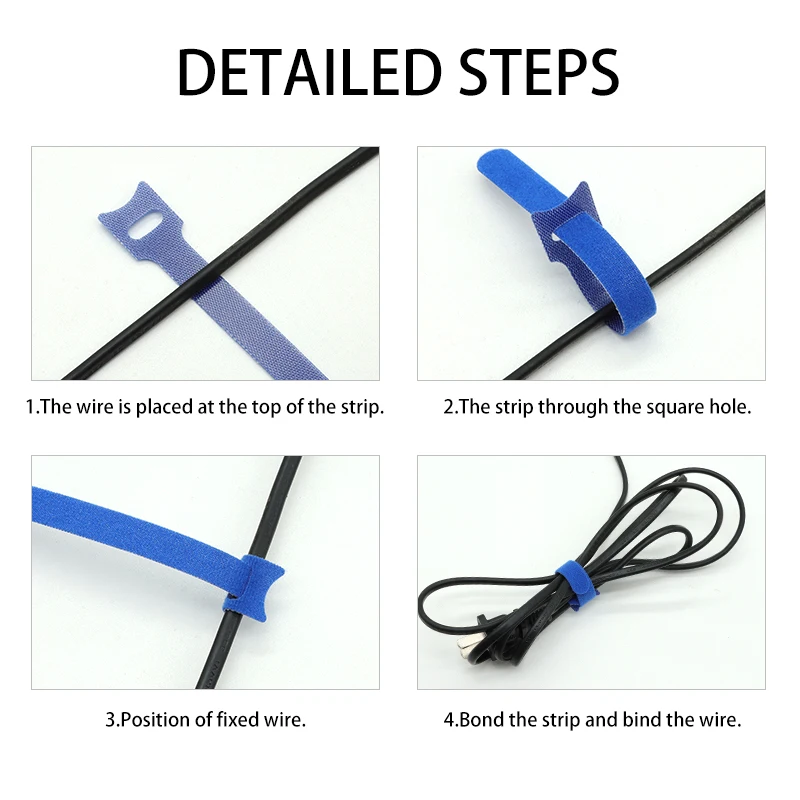 DETAILED STEPS

1.The wire is placed at the top of the strip.

2.The strip through the square hole.

3.Position of fixed wire.

4.Bond the strip and bind the wire.