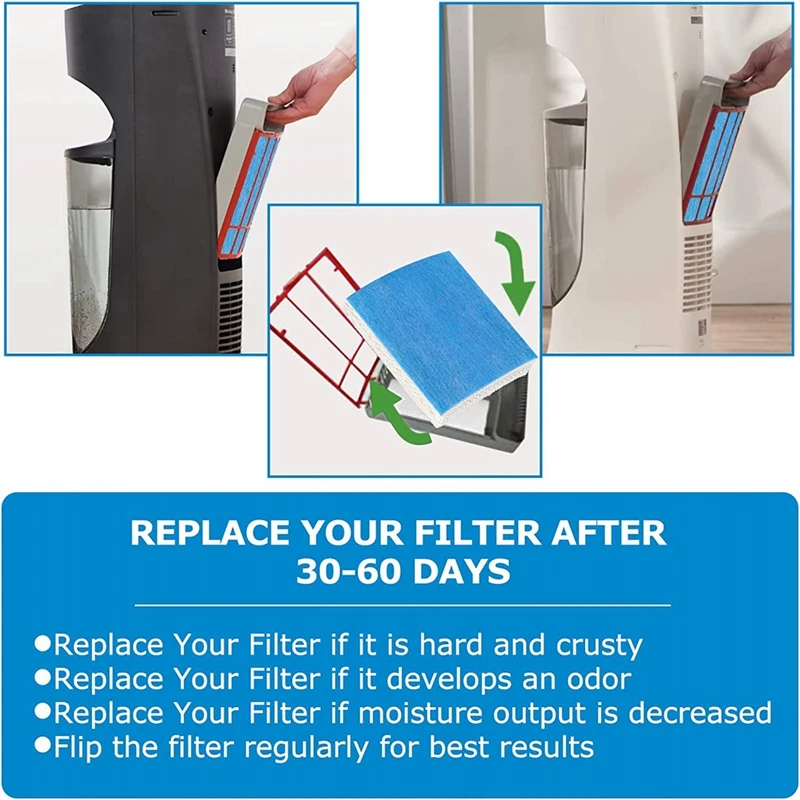 REPLACE YOUR FILTER AFTER 30-60 DAYS

●Replace Your Filter if it is hard and crusty
●Replace Your Filter if it develops an odor
●Replace Your Filter if moisture output is decreased
●Flip the filter regularly for best results